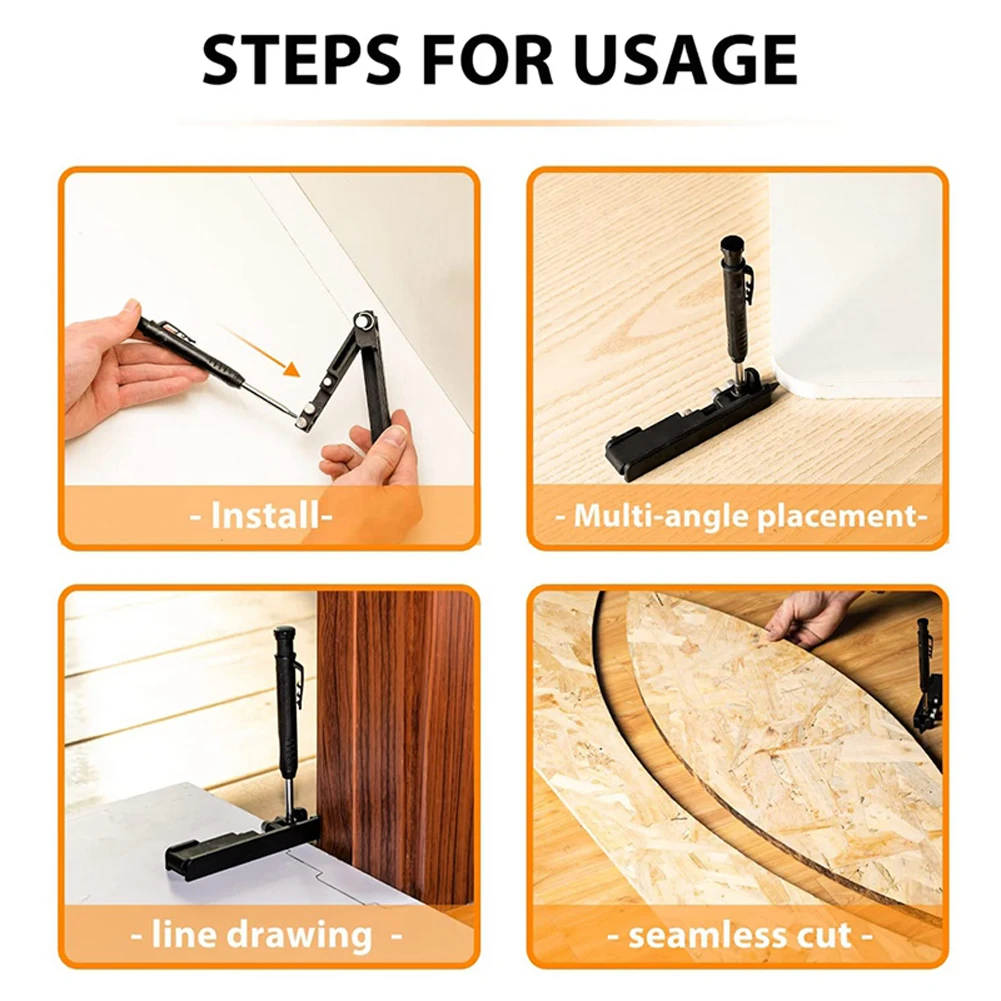 STEPS FOR USAGE

- Install-

- Multi-angle placement-

- line drawing -

- seamless cut -