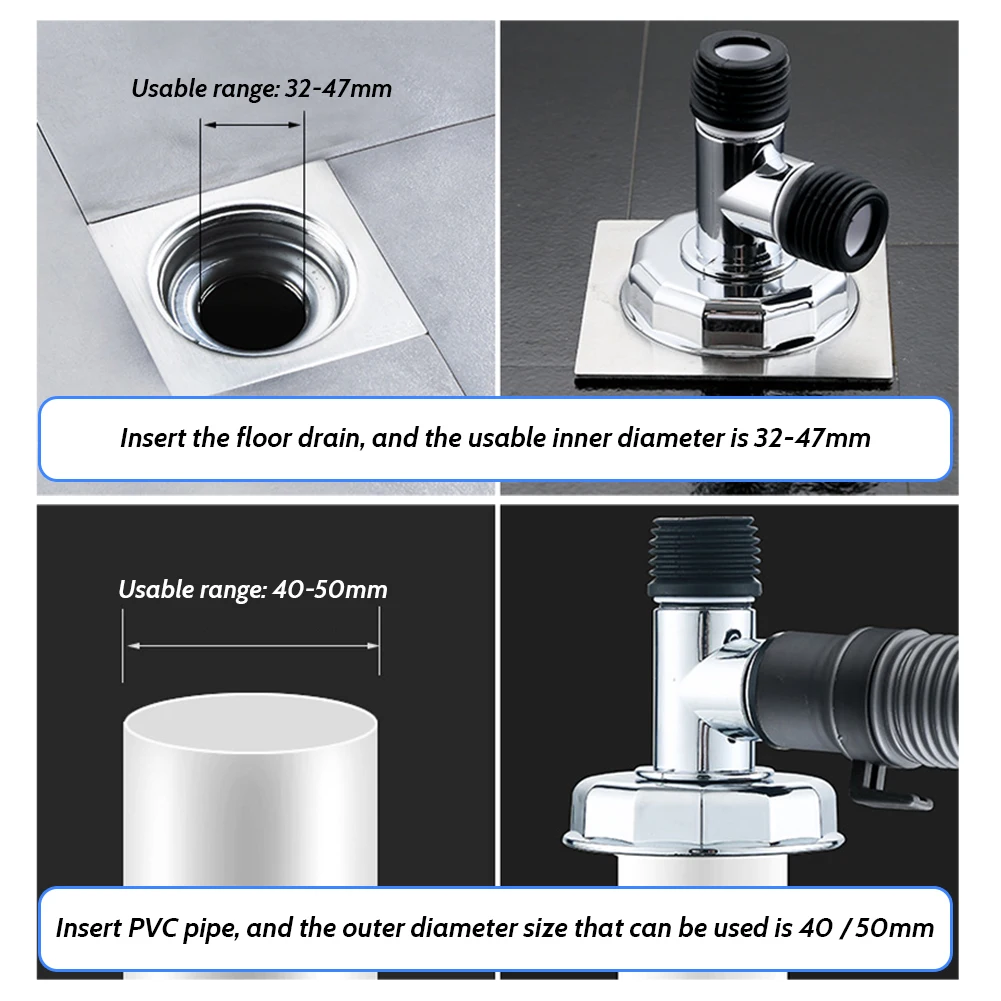 Usable range: 32-47mm

Insert the floor drain, and the usable inner diameter is 32-47mm

Usable range: 40-50mm

Insert PVC pipe, and the outer diameter size that can be used is 40 / 50mm