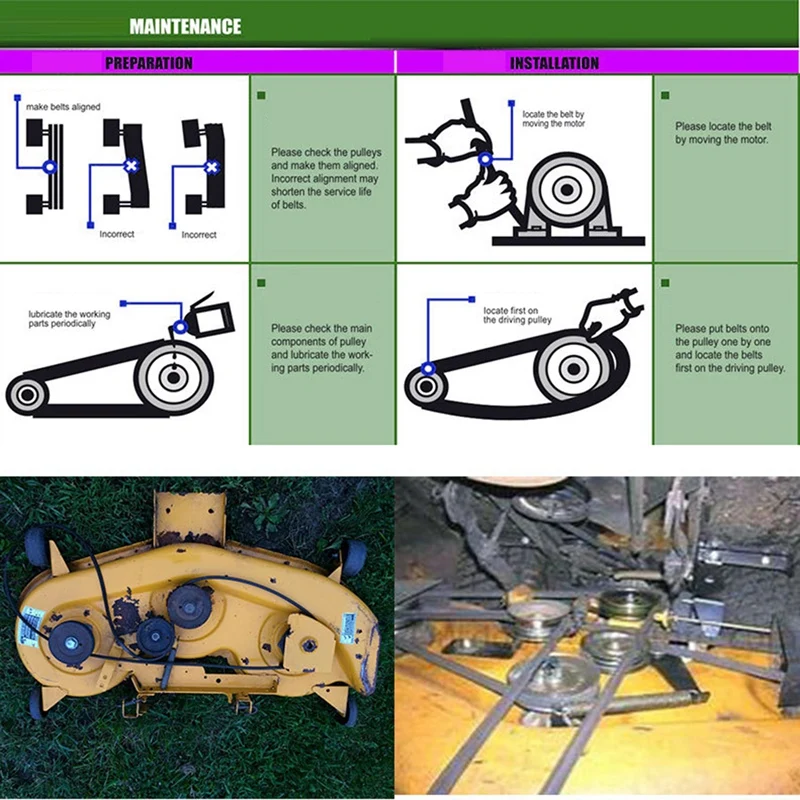 MAINTENANCE

PREPARATION

make belts aligned

Incorrect

Incorrect

Please check the pulleys and make them aligned. Incorrect alignment may shorten the service life of belts.

lubricate the working parts periodically

Please check the main components of pulley and lubricate the working parts periodically.

INSTALLATION

locate the belt by moving the motor

Please locate the belt by moving the motor.

locate first on the driving pulley

Please put belts onto the pulley one by one and locate the belts first on the driving pulley.