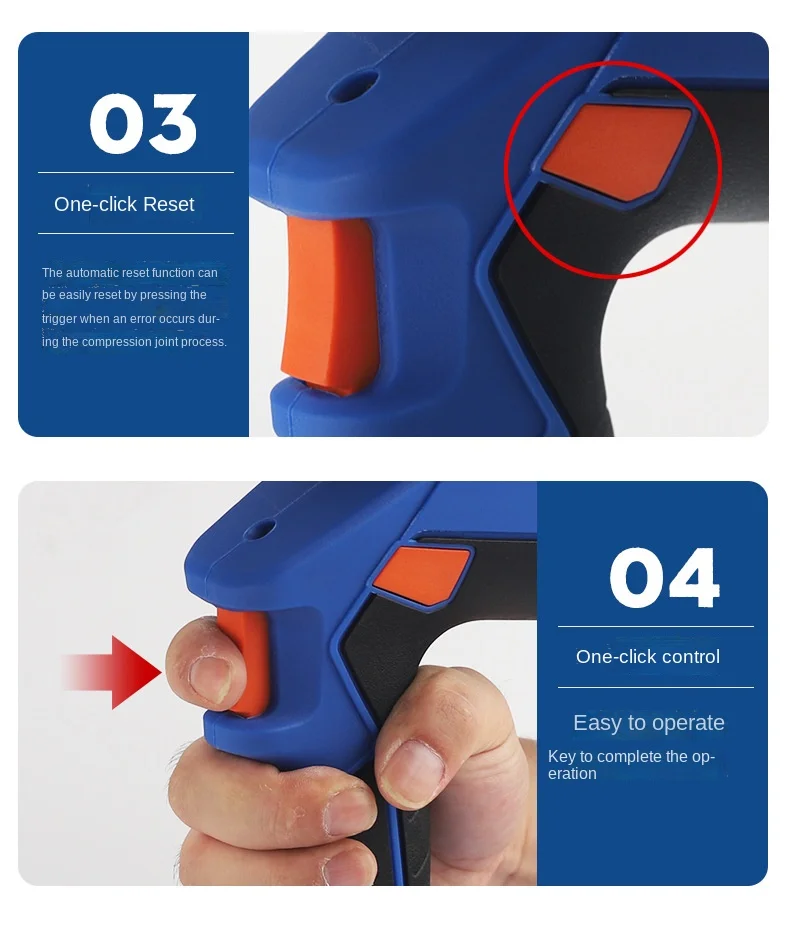 03

One-click Reset

The automatic reset function can be easily reset by pressing the trigger when an error occurs during the compression joint process.

04

One-click control

Easy to operate

Key to complete the operation