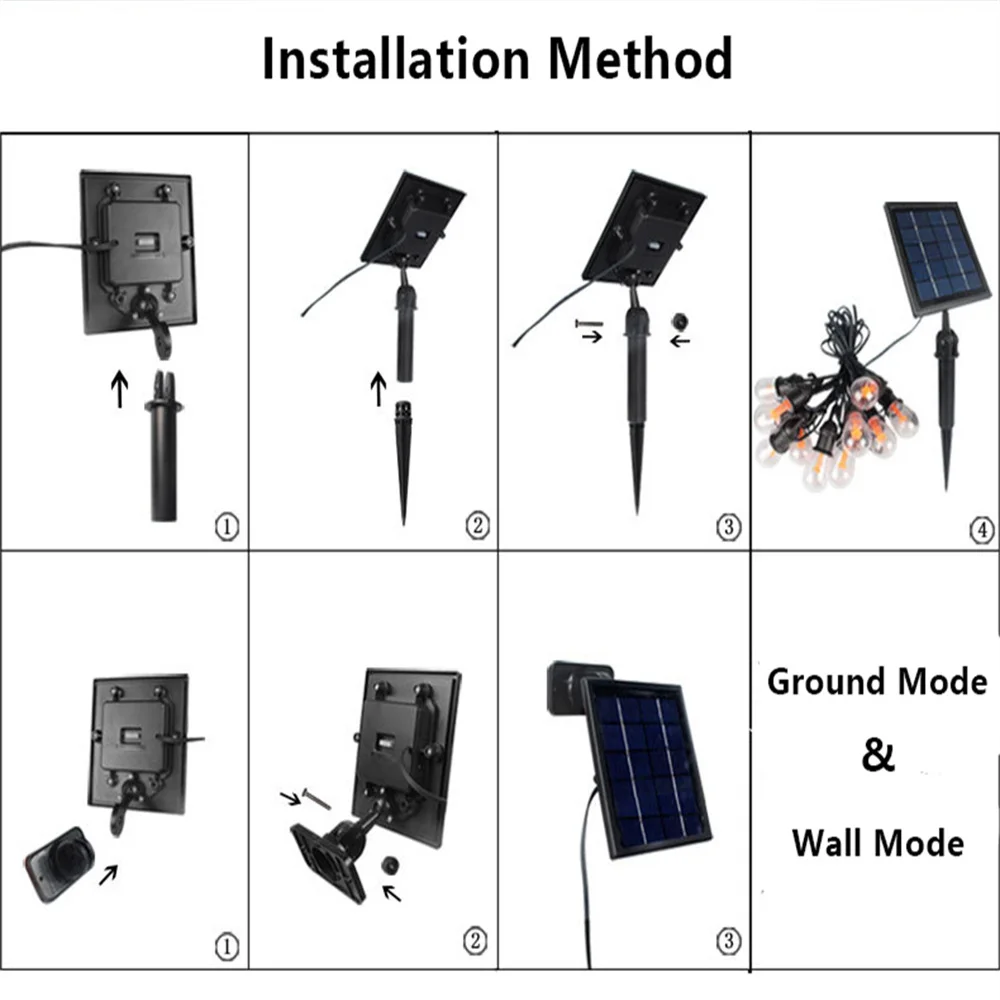 Installation Method

①

②

③

④

①

②

③

Ground Mode

&

Wall Mode