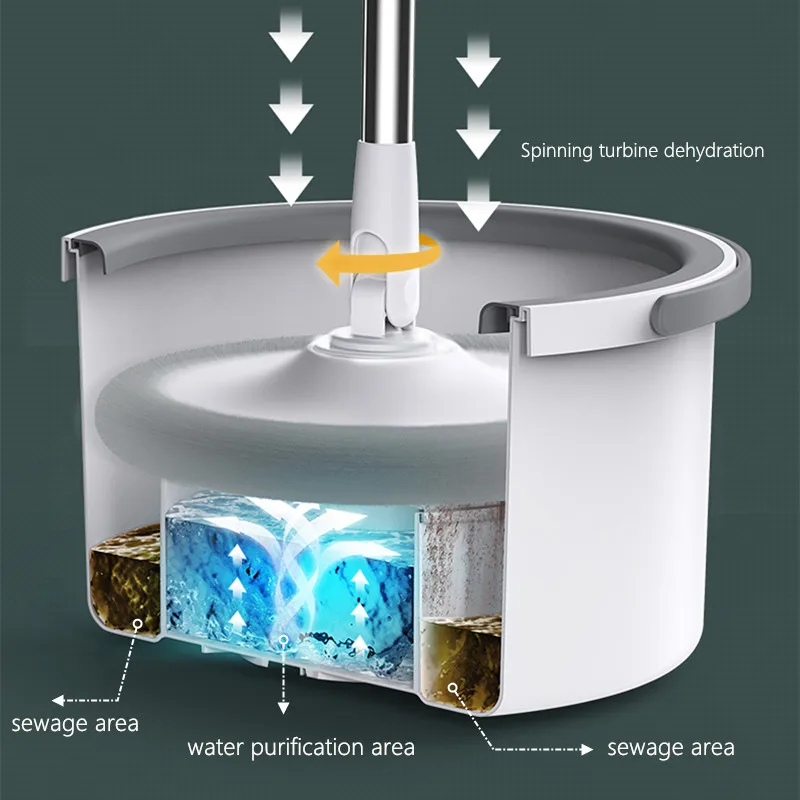 Spinning turbine dehydration

sewage area

water purification area

sewage area