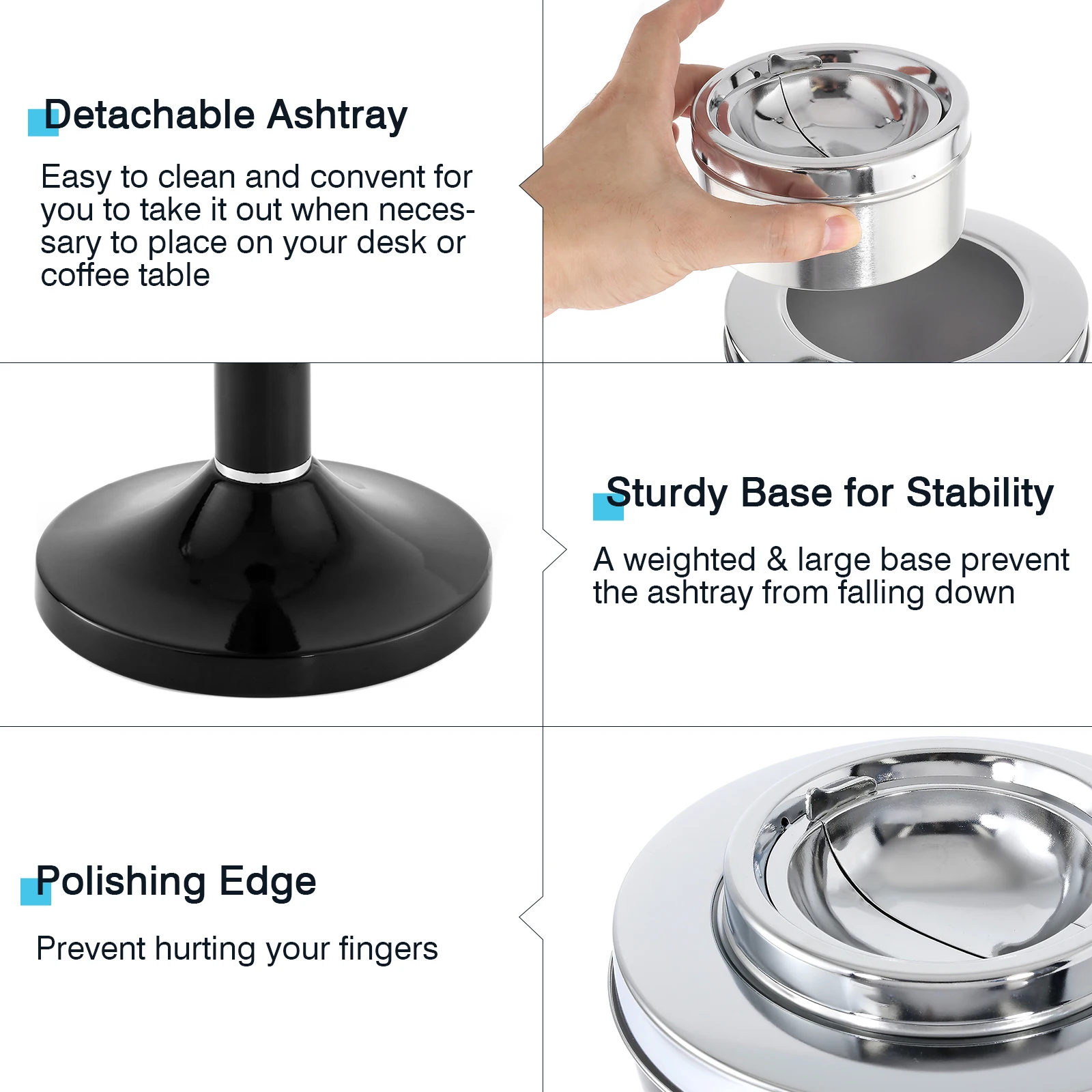 Detachable Ashtray

Easy to clean and convent for you to take it out when necessary to place on your desk or coffee table

Sturdy Base for Stability

A weighted & large base prevent the ashtray from falling down

Polishing Edge

Prevent hurting your fingers