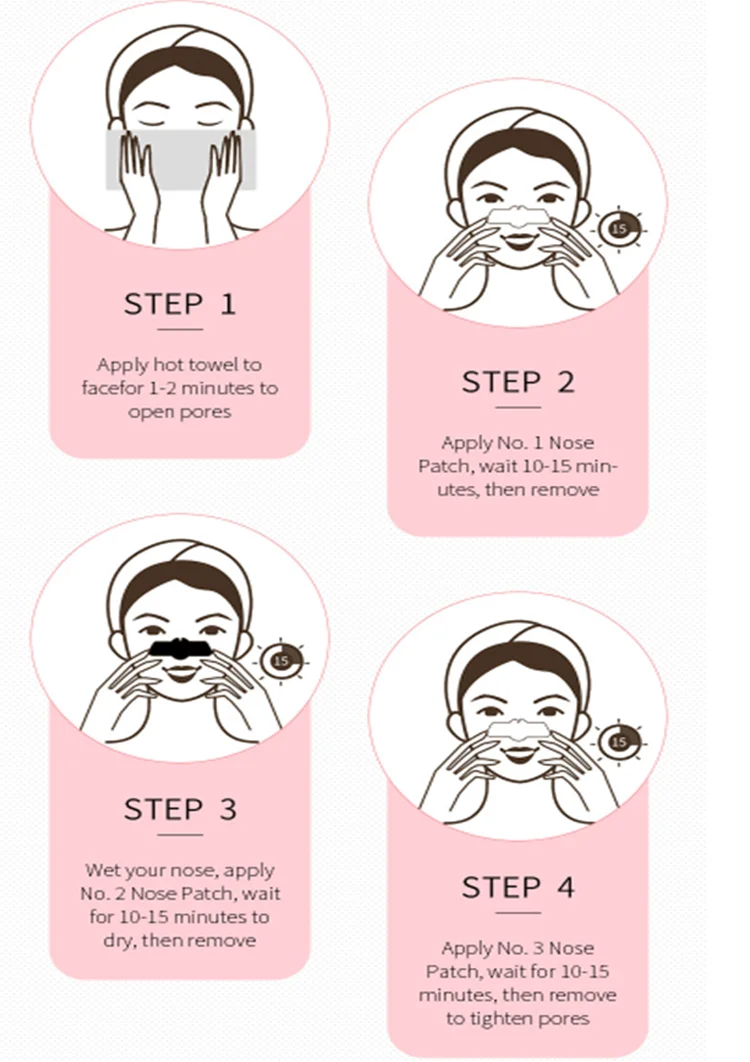 STEP 1

Apply hot towel to facefor 1-2 minutes to open pores

15

STEP 2

Apply No. 1 Nose Patch, wait 10-15 minutes, then remove

15

STEP 3

Wet your nose, apply No. 2 Nose Patch, wait for 10-15 minutes to dry, then remove

15

STEP 4

Apply No. 3 Nose Patch, wait for 10-15 minutes, then remove to tighten pores