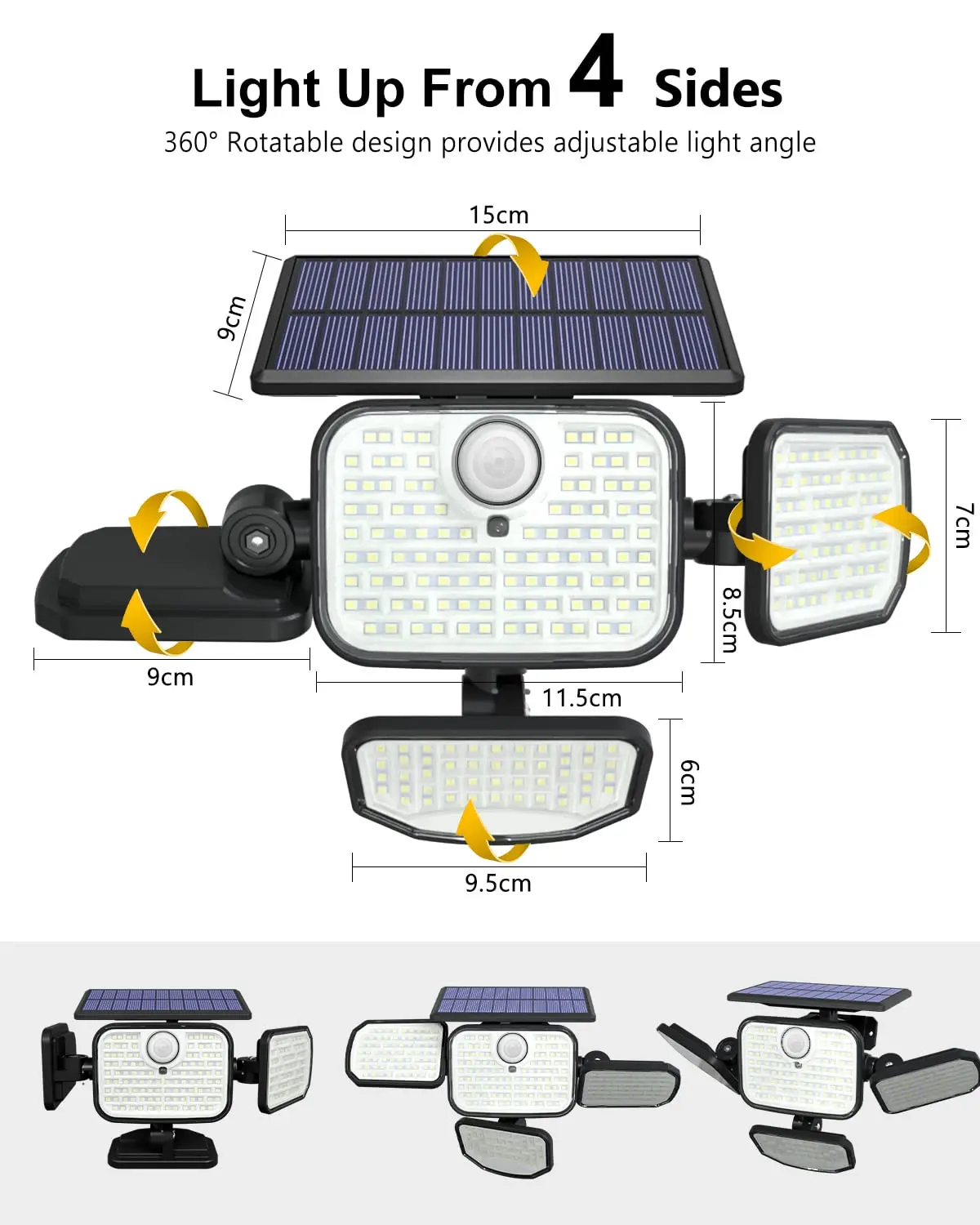 Light Up From 4 Sides
360° Rotatable design provides adjustable light angle

15cm
9cm
7cm
8.5cm
9cm
11.5cm
6cm
9.5cm