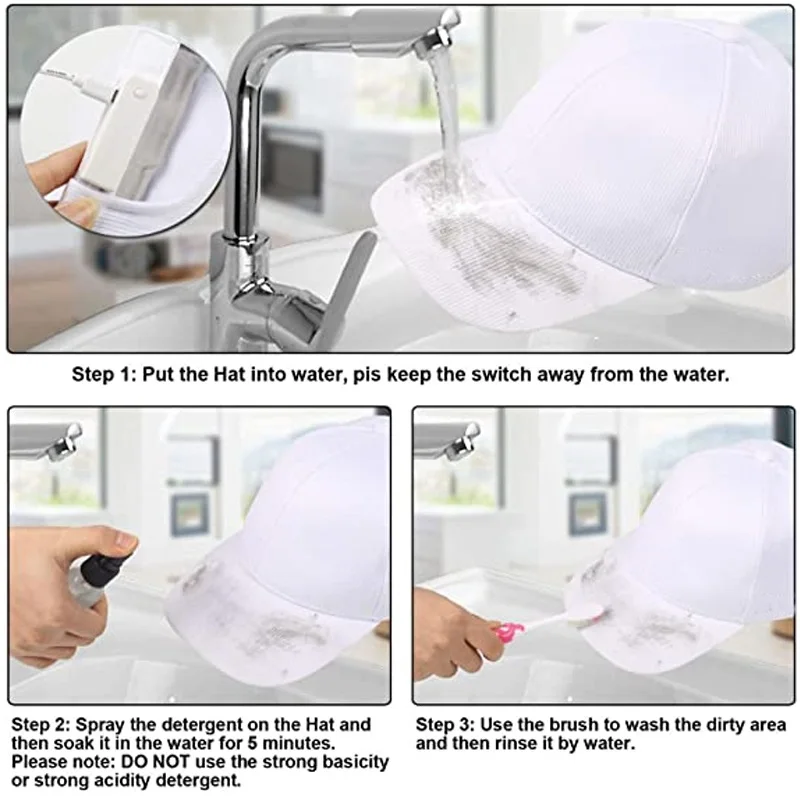 Step 1: Put the Hat into water, pis keep the switch away from the water.

Step 2: Spray the detergent on the Hat and then soak it in the water for 5 minutes.
Please note: DO NOT use the strong basicity or strong acidity detergent.

Step 3: Use the brush to wash the dirty area and then rinse it by water.