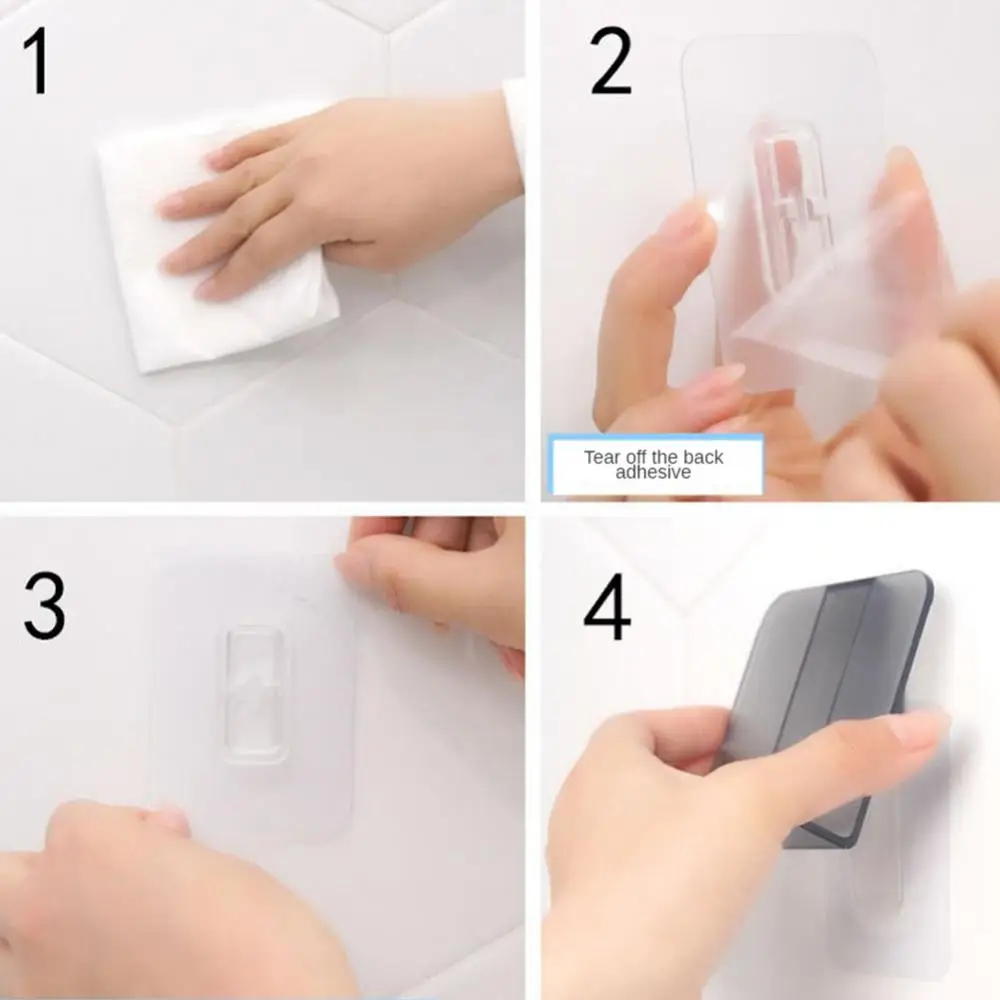 1

2

Tear off the back adhesive

3

4