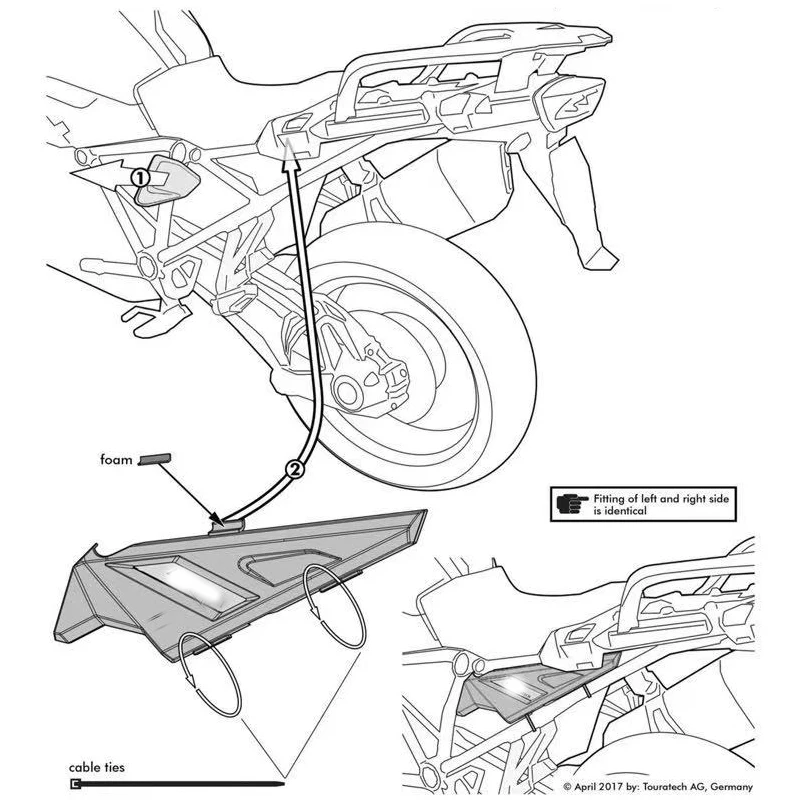 1

2

foam

Fitting of left and right side is identical

cable ties

© April 2017 by: Touratech AG, Germany