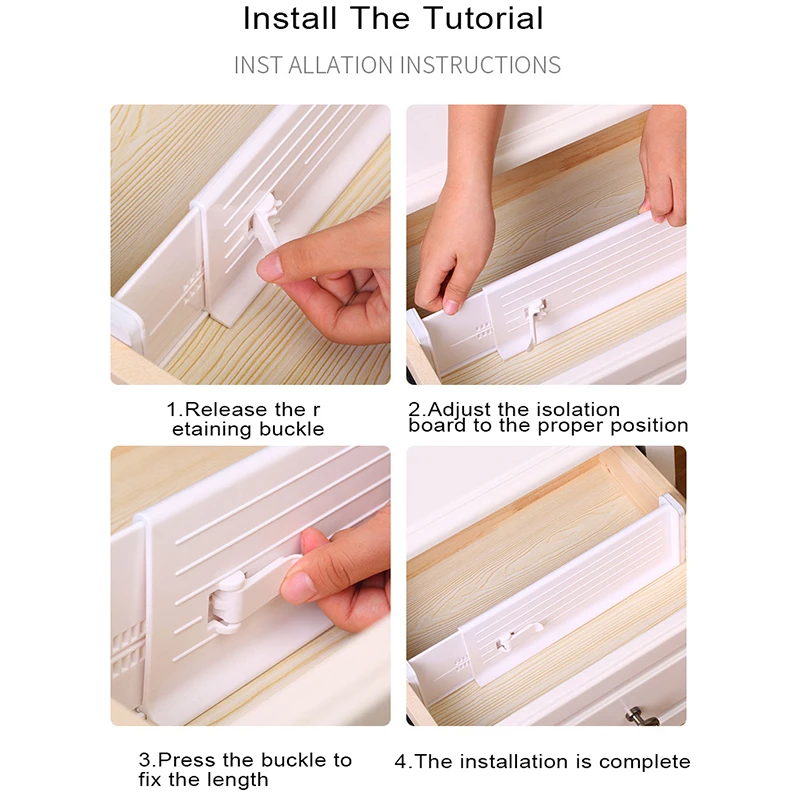 Install The Tutorial

INST ALLATION INSTRUCTIONS

1.Release the r etaining buckle

2.Adjust the isolation board to the proper position

3.Press the buckle to fix the length

4.The installation is complete