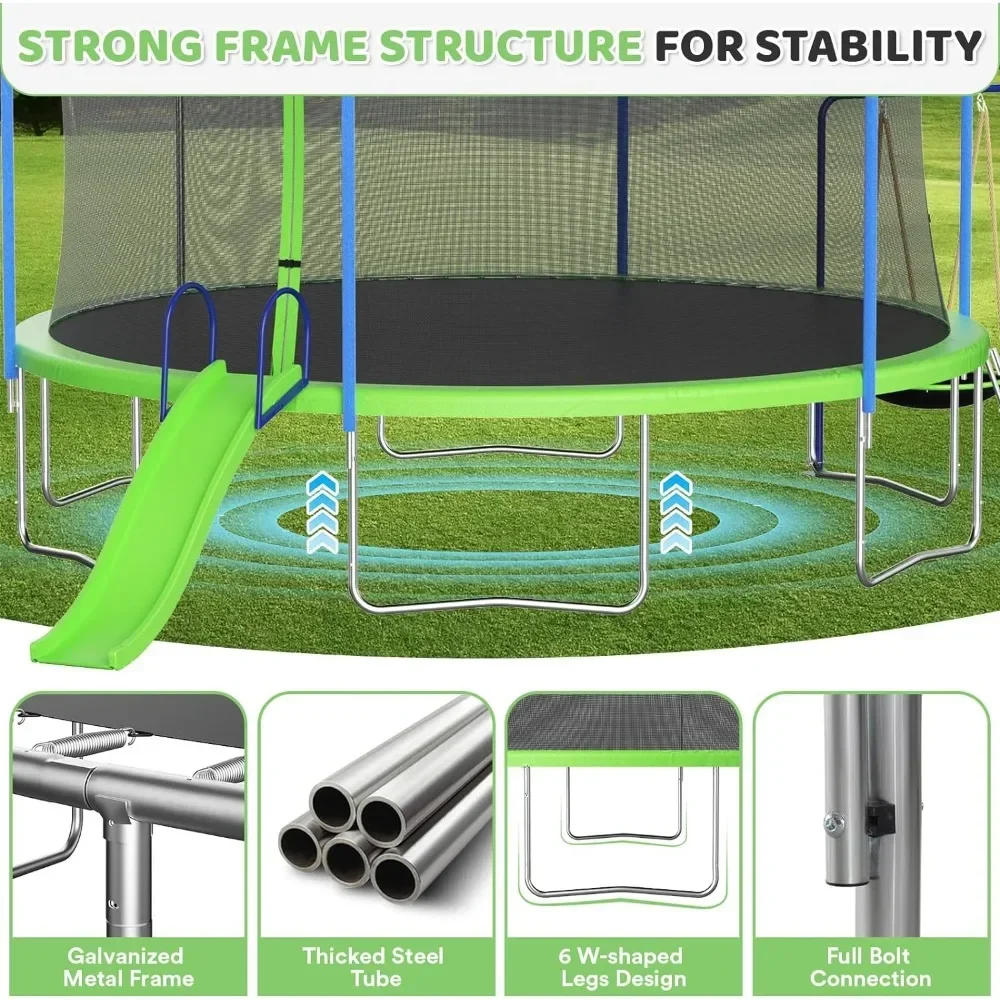 STRONG FRAME STRUCTURE FOR STABILITY

Galvanized Metal Frame

Thicked Steel Tube

6 W-shaped Legs Design

Full Bolt Connection