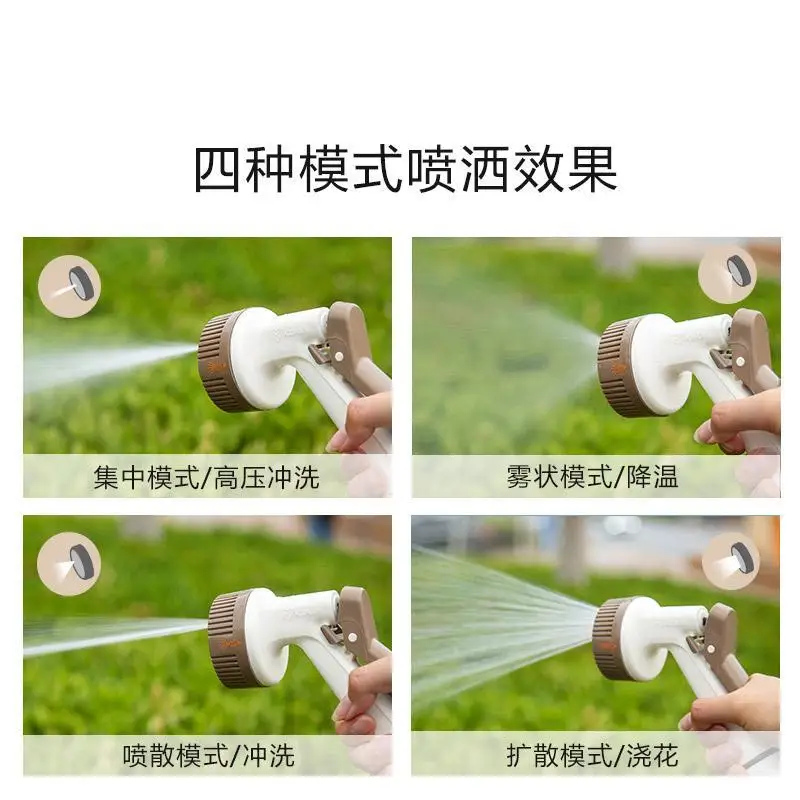 四种模式喷洒效果

集中模式/高压冲洗

雾状模式/降温

喷散模式/冲洗

扩散模式/浇花