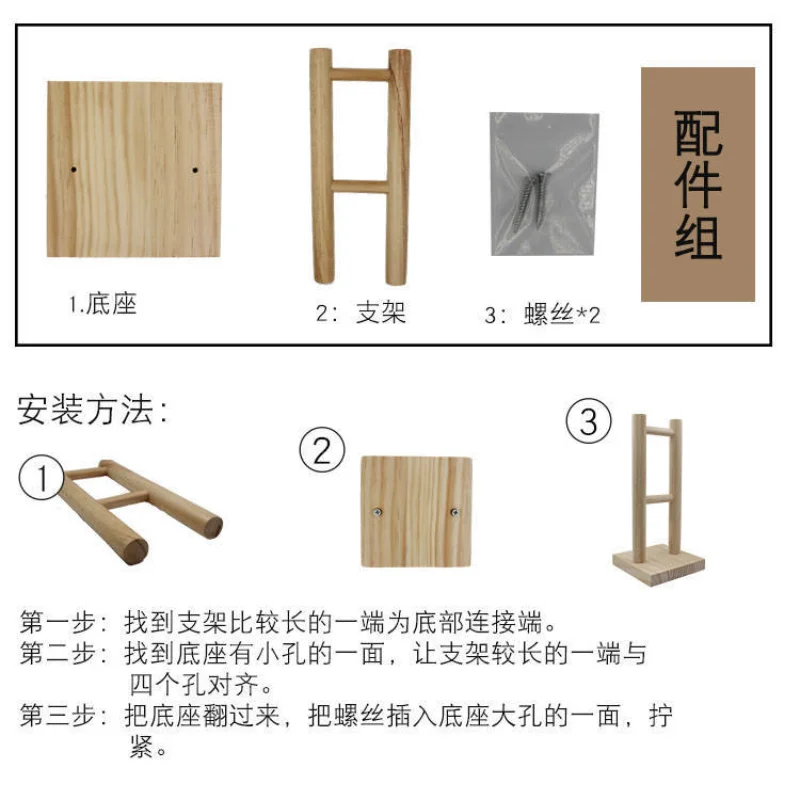 1.底座

2：支架

3：螺丝*2

配件组

安装方法：

①

②

③

第一步：找到支架比较长的一端为底部连接端。
第二步：找到底座有小孔的一面，让支架较长的一端与四个孔对齐。
第三步：把底座翻过来，把螺丝插入底座大孔的一面，拧紧。