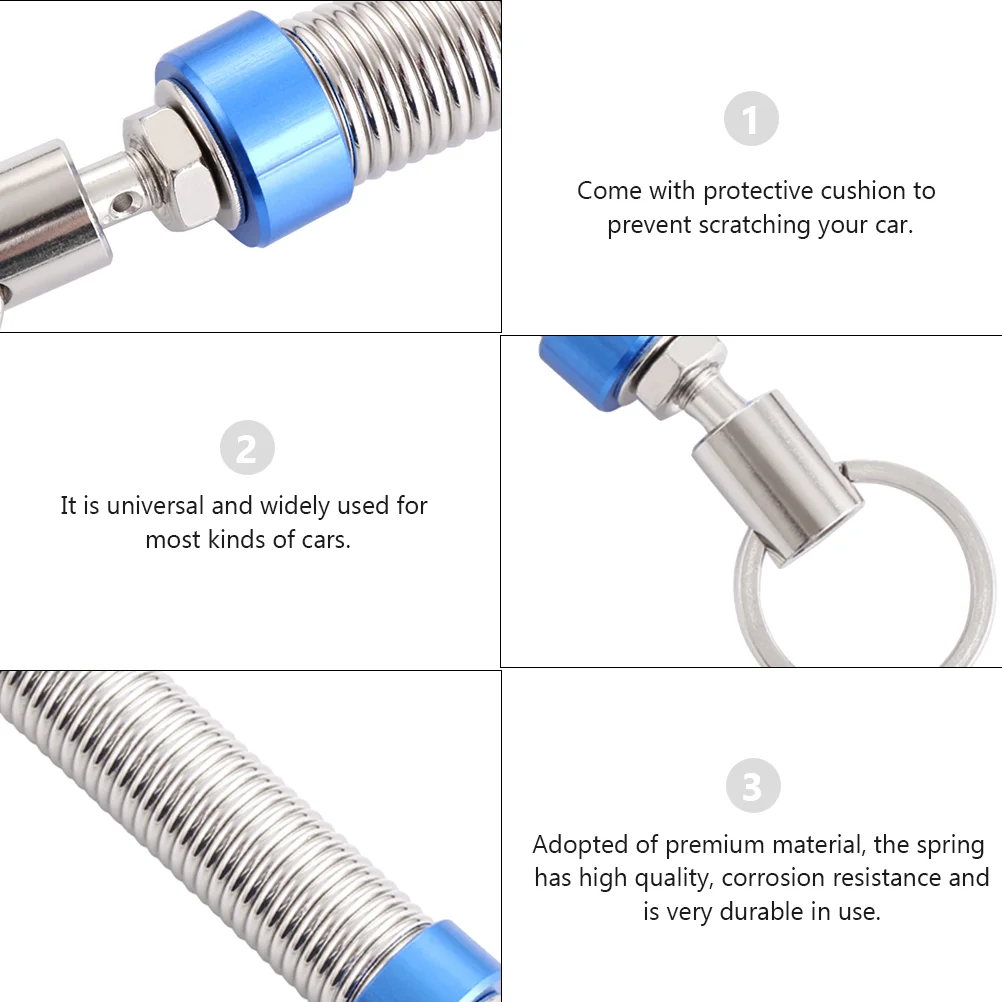 1

Come with protective cushion to prevent scratching your car.

2

It is universal and widely used for most kinds of cars.

3

Adopted of premium material, the spring has high quality, corrosion resistance and is very durable in use.