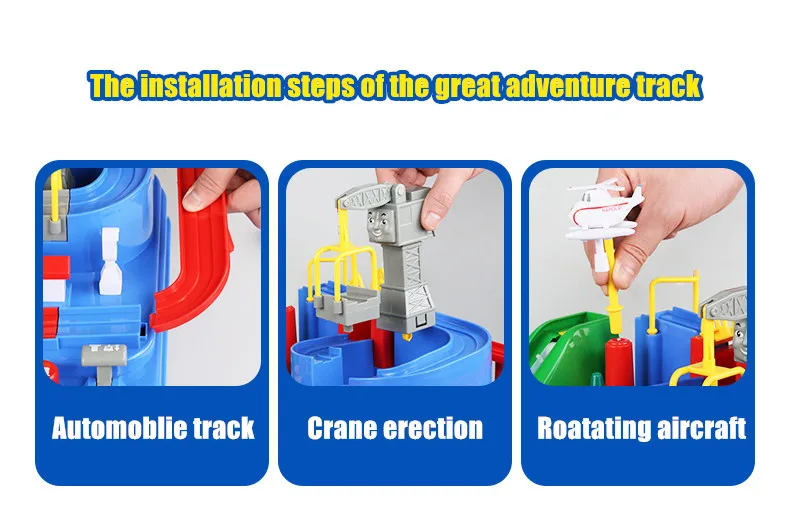 The installation steps of the great adventure track

Automoblie track

Crane erection

Roatating aircraft