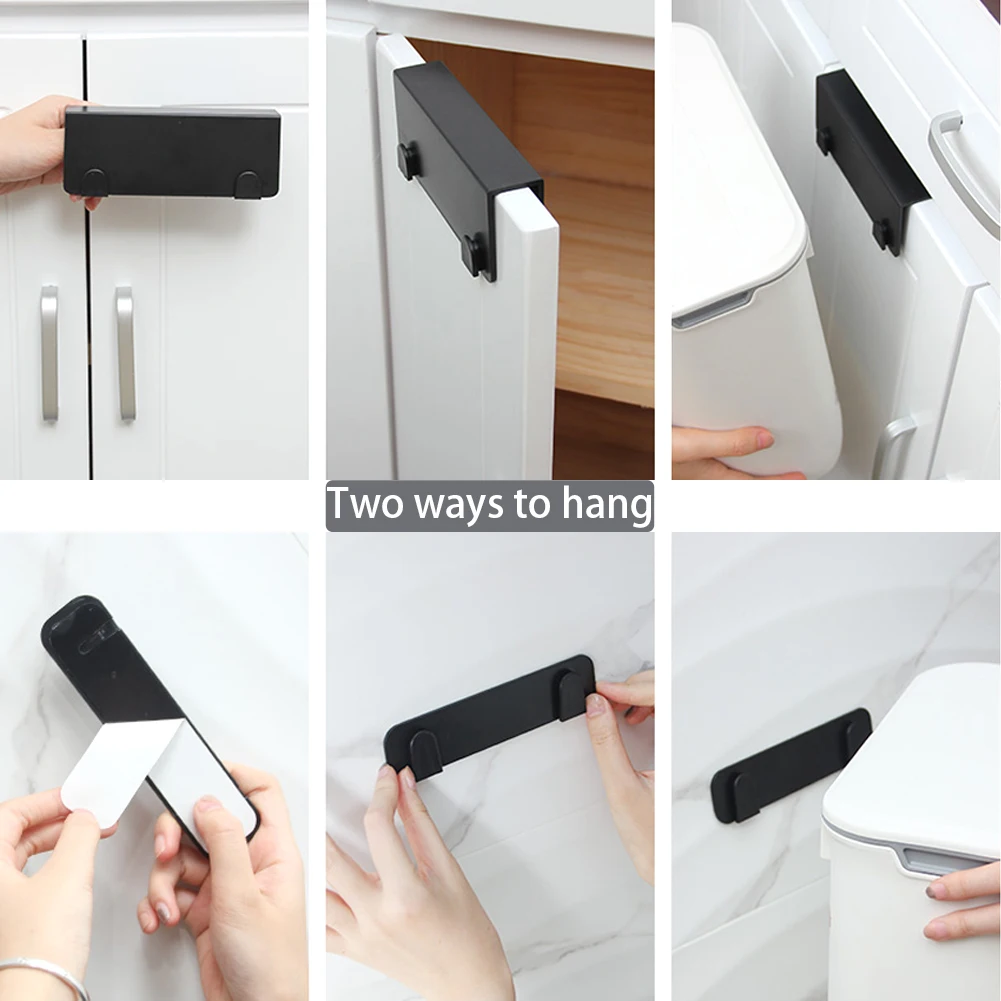 Two ways to hang