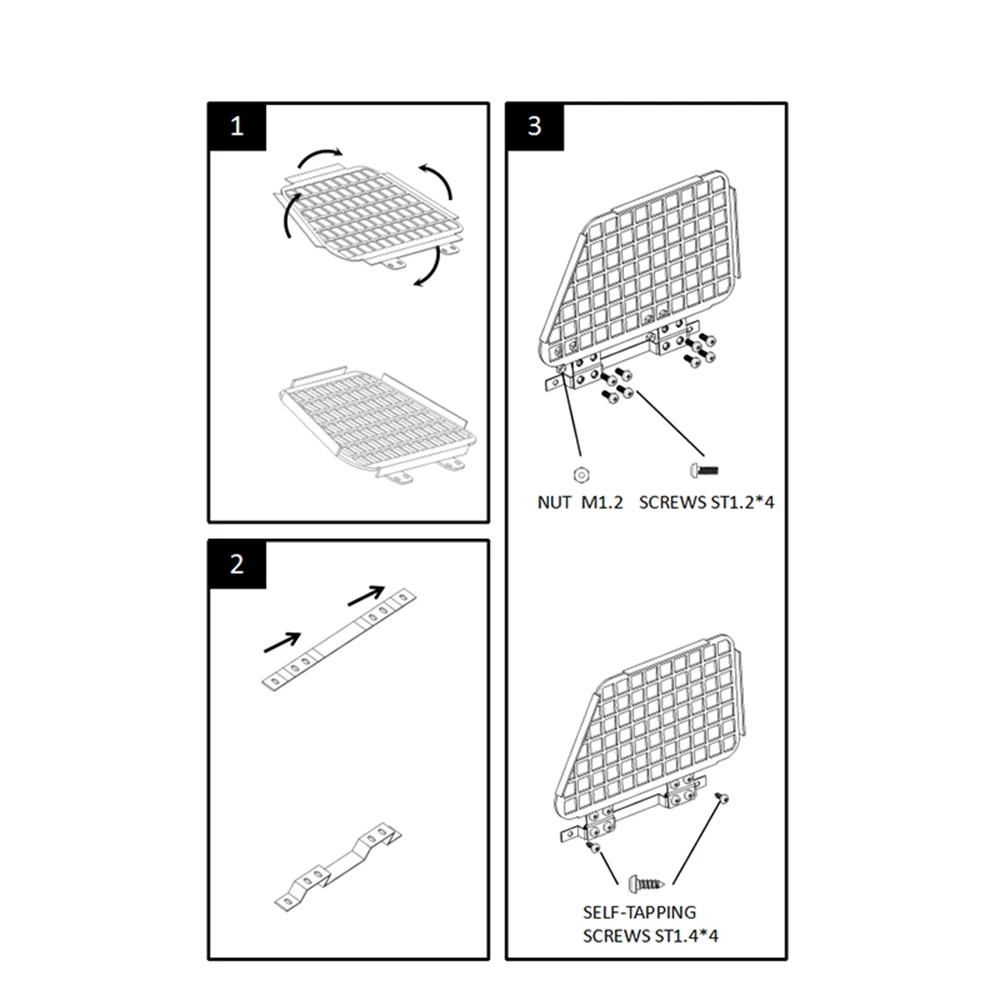 1

2

3

NUT M1.2 SCREWS ST1.2*4

SELF-TAPPING SCREWS ST1.4*4