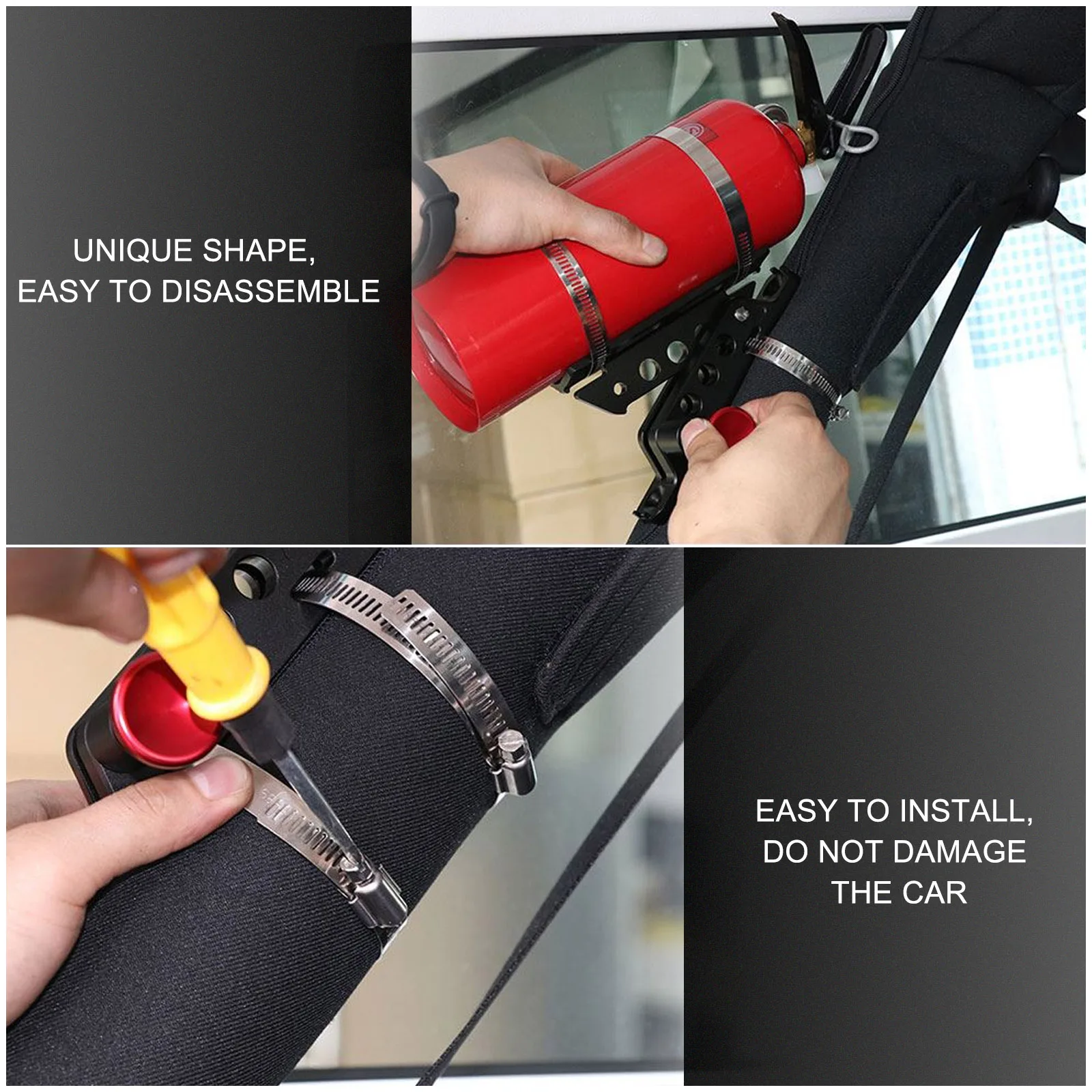 UNIQUE SHAPE,
EASY TO DISASSEMBLE

EASY TO INSTALL,
DO NOT DAMAGE
THE CAR