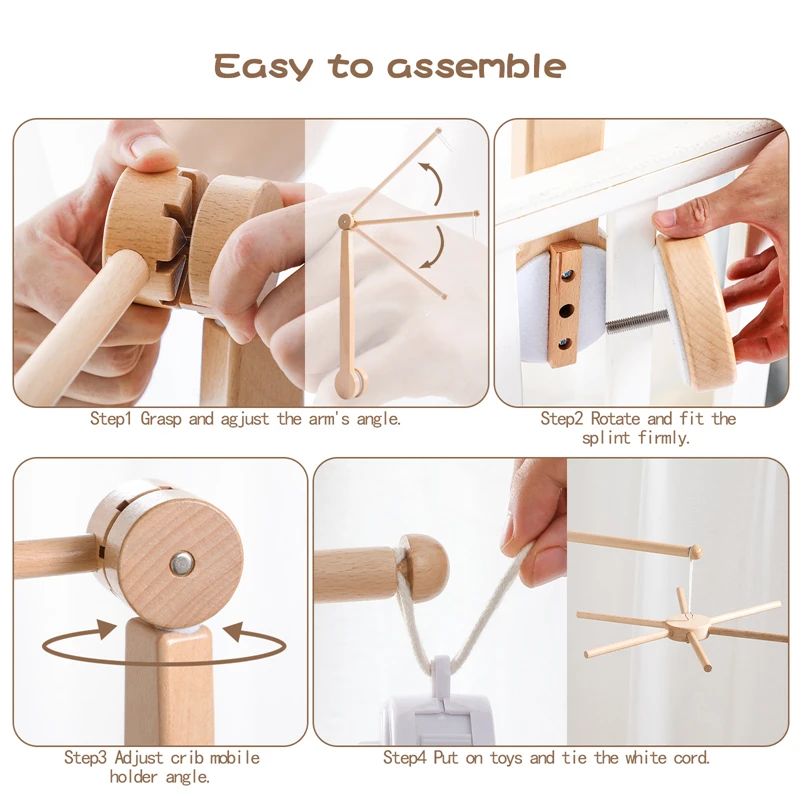 Easy to assemble

Step1 Grasp and agjust the arm's angle.

Step2 Rotate and fit the splint firmly.

Step3 Adjust crib mobile holder angle.

Step4 Put on toys and tie the white cord.