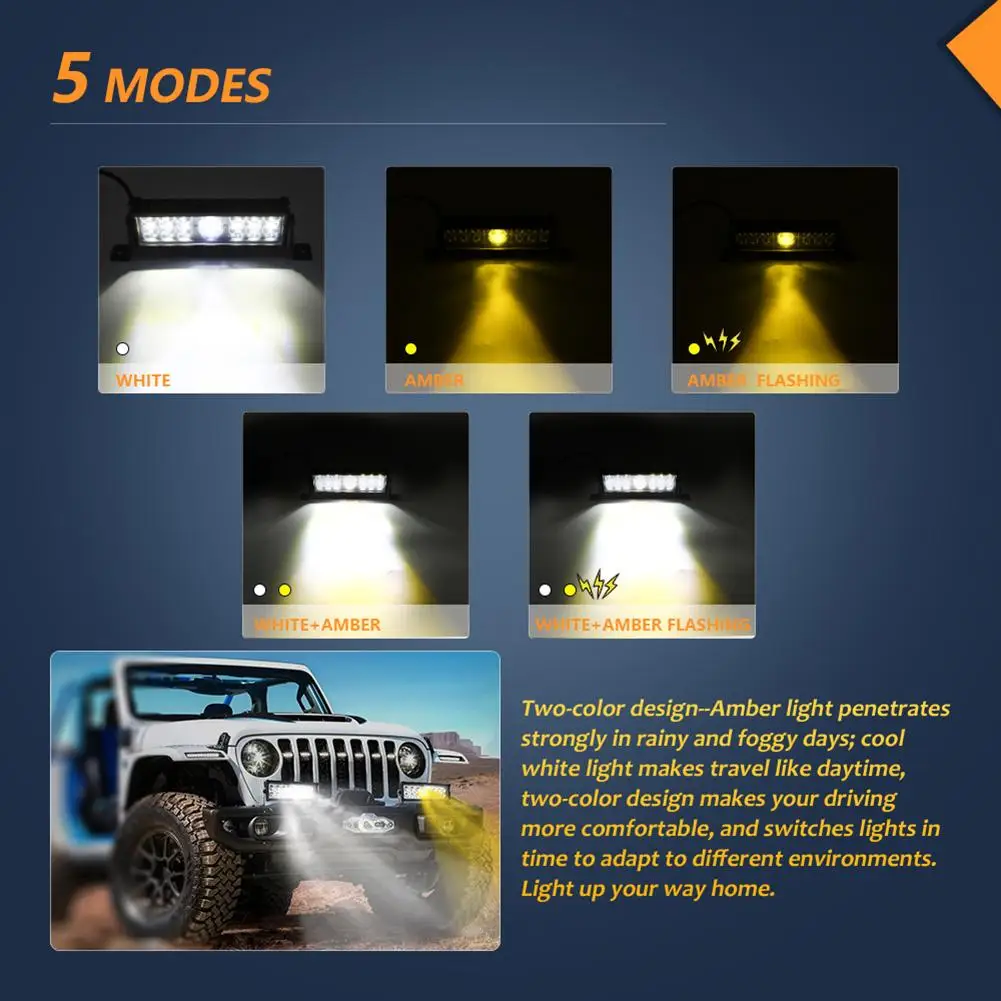 5 MODES

WHITE

AMBER

AMBER FLASHING

WHITE+AMBER

WHITE+AMBER FLASHING

Two-color design--Amber light penetrates strongly in rainy and foggy days; cool white light makes travel like daytime, two-color design makes your driving more comfortable, and switches lights in time to adapt to different environments. Light up your way home.