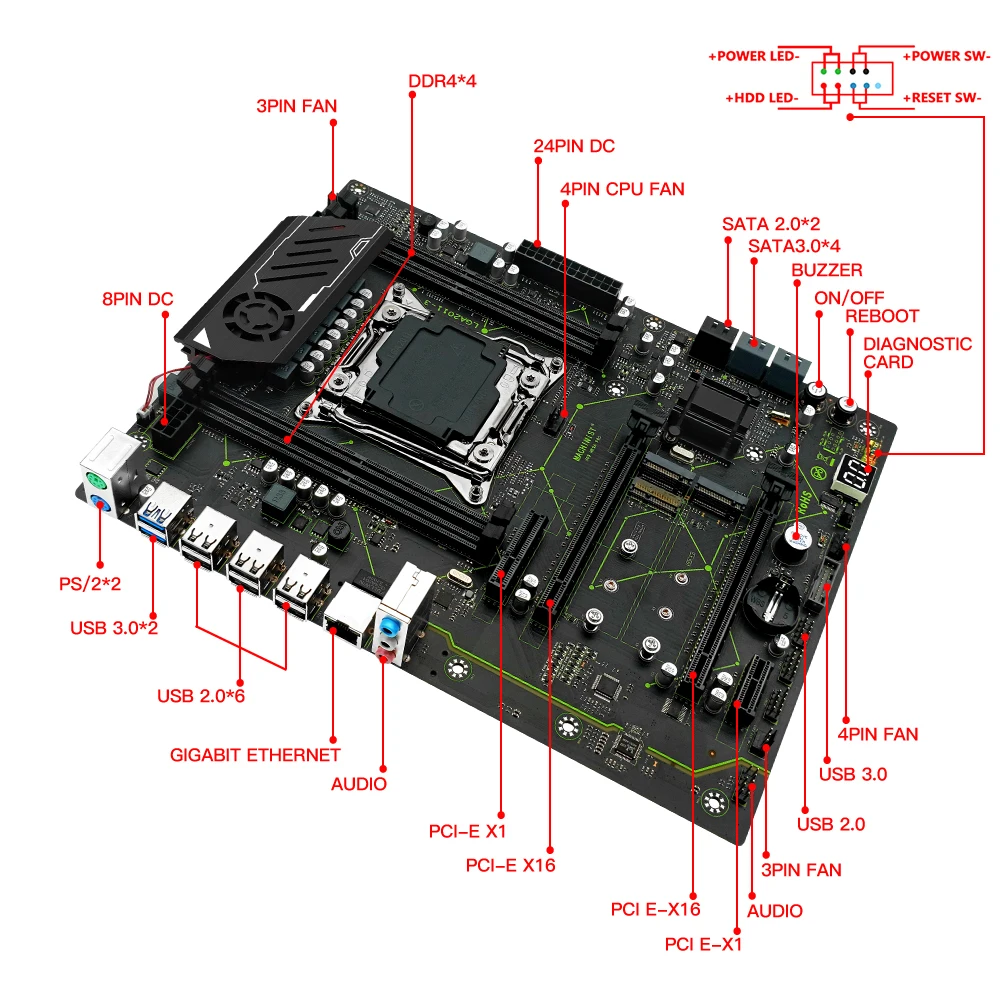 +POWER LED-
+POWER SW-
+HDD LED-
+RESET SW-
DDR4*4
3PIN FAN
24PIN DC
4PIN CPU FAN
SATA 2.0*2
SATA3.0*4
BUZZER
ON/OFF
REBOOT
DIAGNOSTIC CARD
8PIN DC
LGA2011-3
MACHINIST
PS/2*2
USB 3.0*2
USB 2.0*6
GIGABIT ETHERNET
AUDIO
PCI-E X1
PCI-E X16
PCI E-X16
PCI E-X1
AUDIO
3PIN FAN
USB 2.0
USB 3.0
4PIN FAN