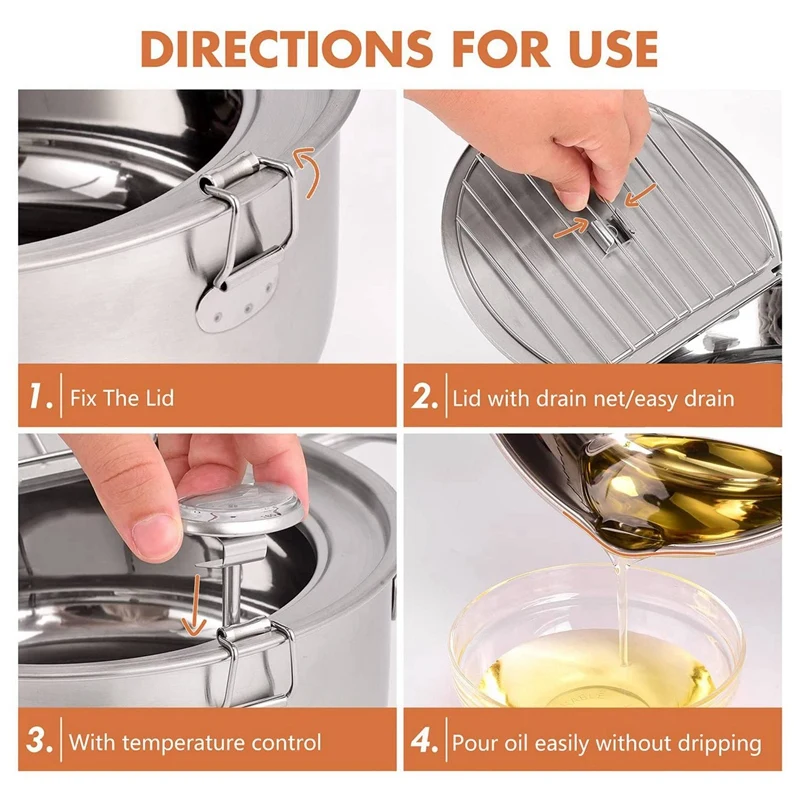 DIRECTIONS FOR USE

1. Fix The Lid

2. Lid with drain net/easy drain

3. With temperature control

4. Pour oil easily without dripping