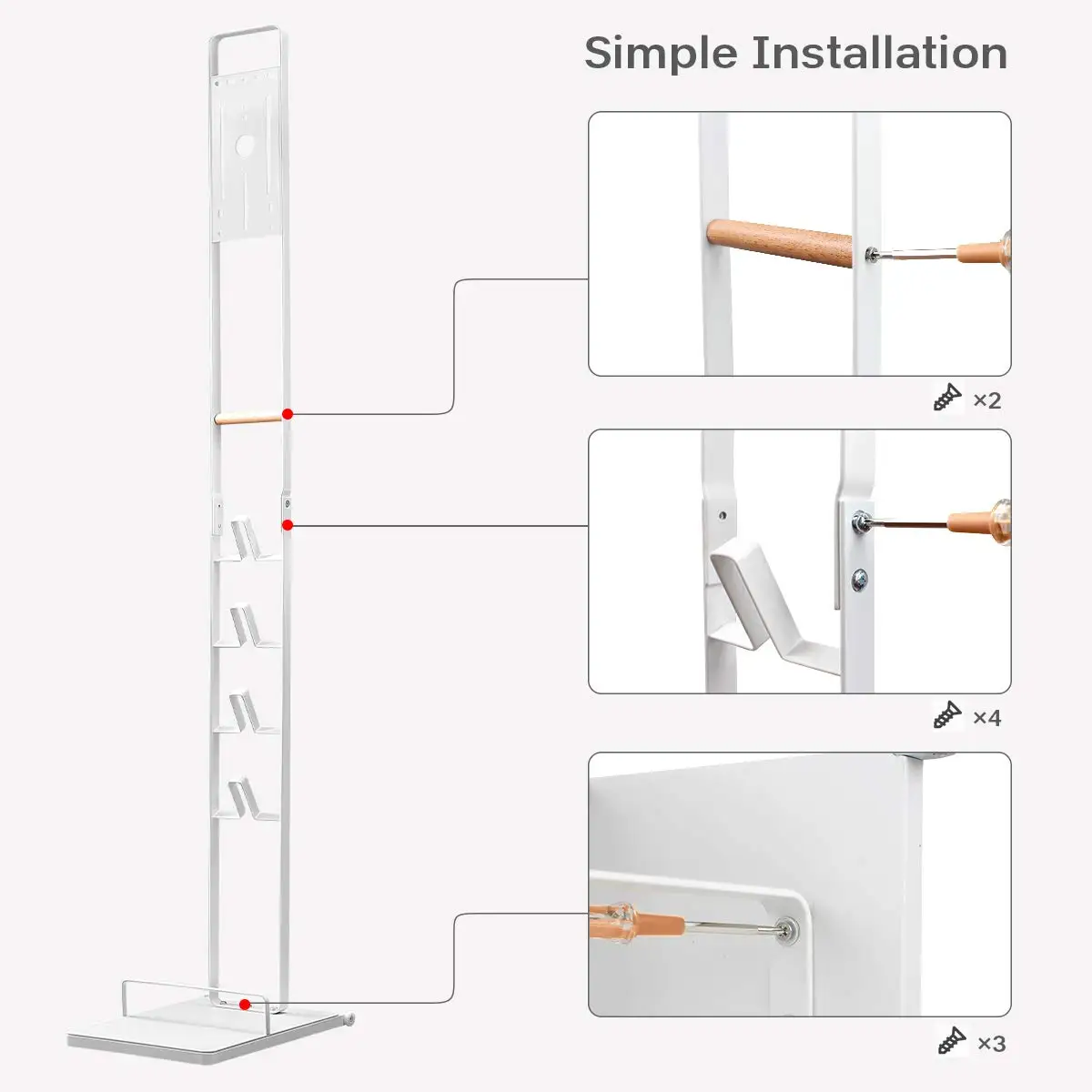 Simple Installation

×2

×4

×3