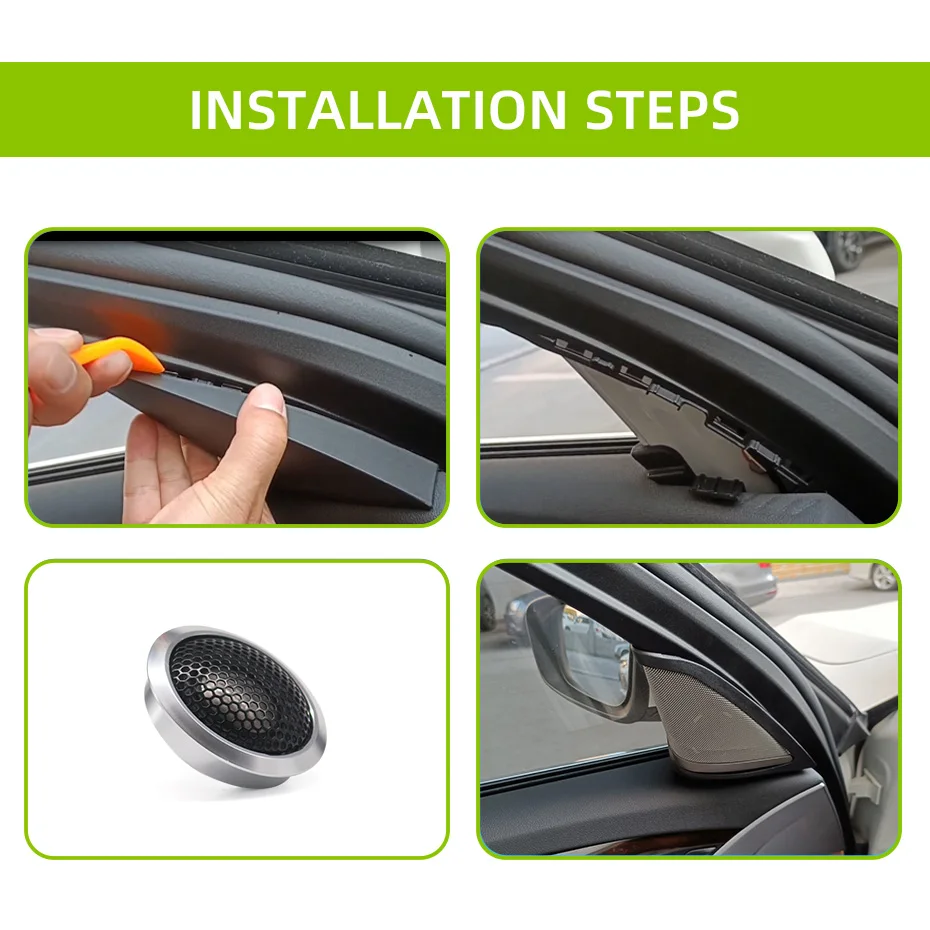 INSTALLATION STEPS