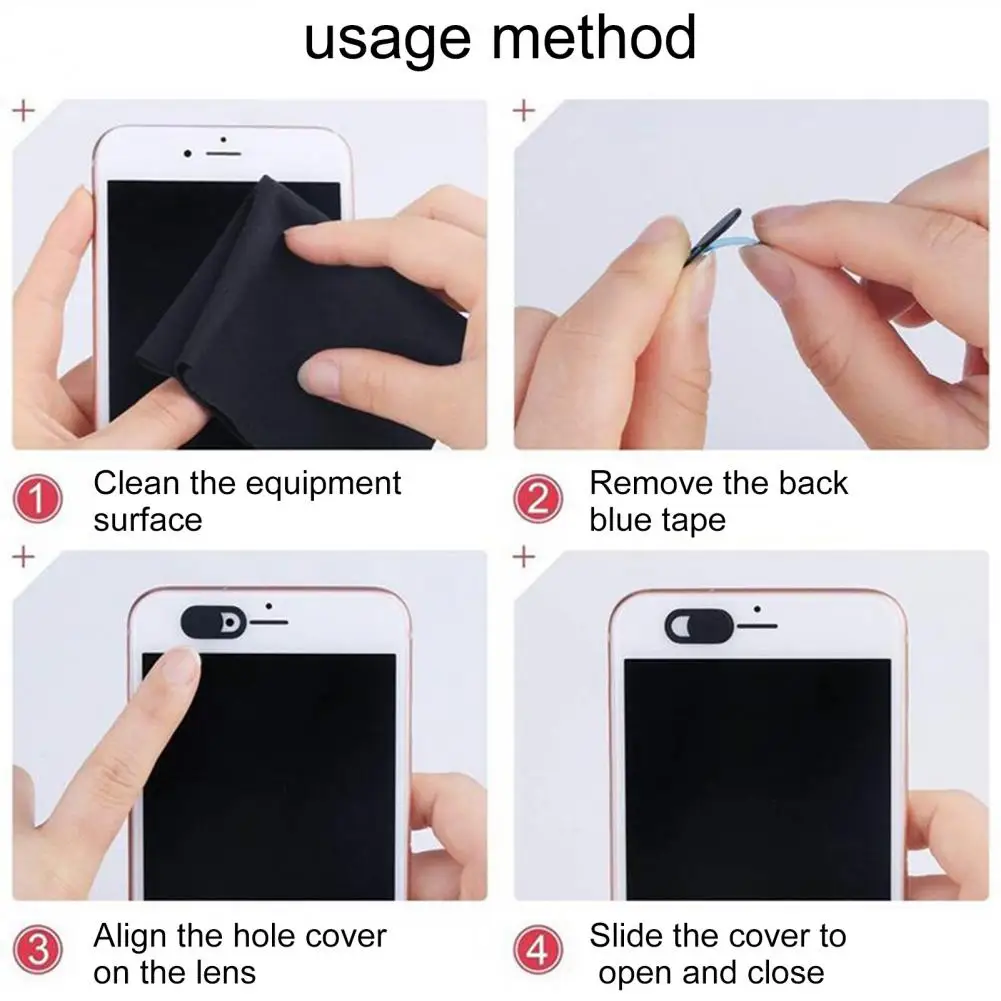 usage method

1 Clean the equipment surface

2 Remove the back blue tape

3 Align the hole cover on the lens

4 Slide the cover to open and close