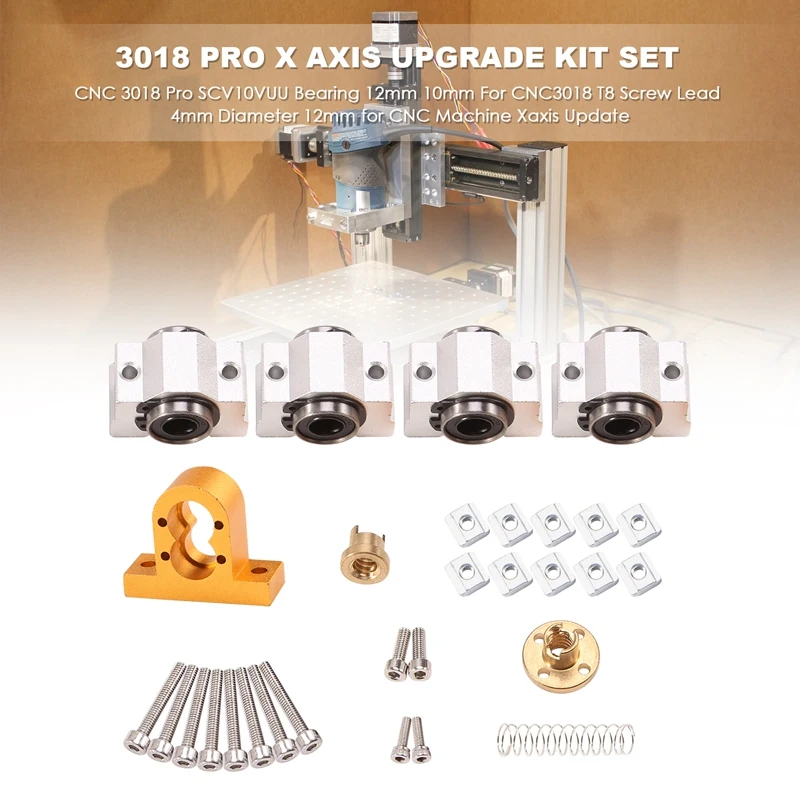 3018 PRO X AXIS UPGRADE KIT SET

CNC 3018 Pro SCV10VUU Bearing 12mm 10mm For CNC3018 T8 Screw Lead 4mm Diameter 12mm for CNC Machine Xaxis Update