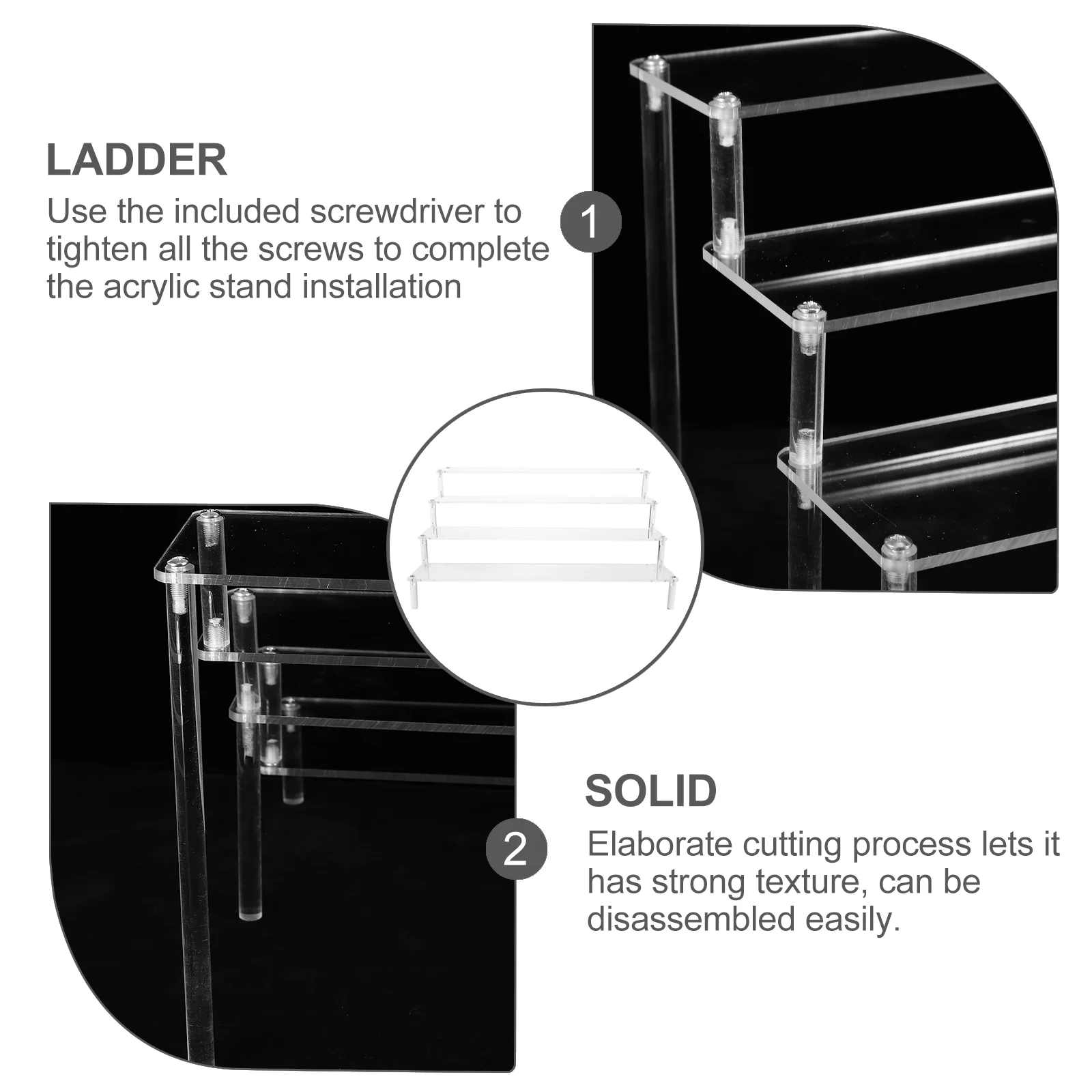 LADDER

Use the included screwdriver to tighten all the screws to complete the acrylic stand installation

1

SOLID

2

Elaborate cutting process lets it has strong texture, can be disassembled easily.