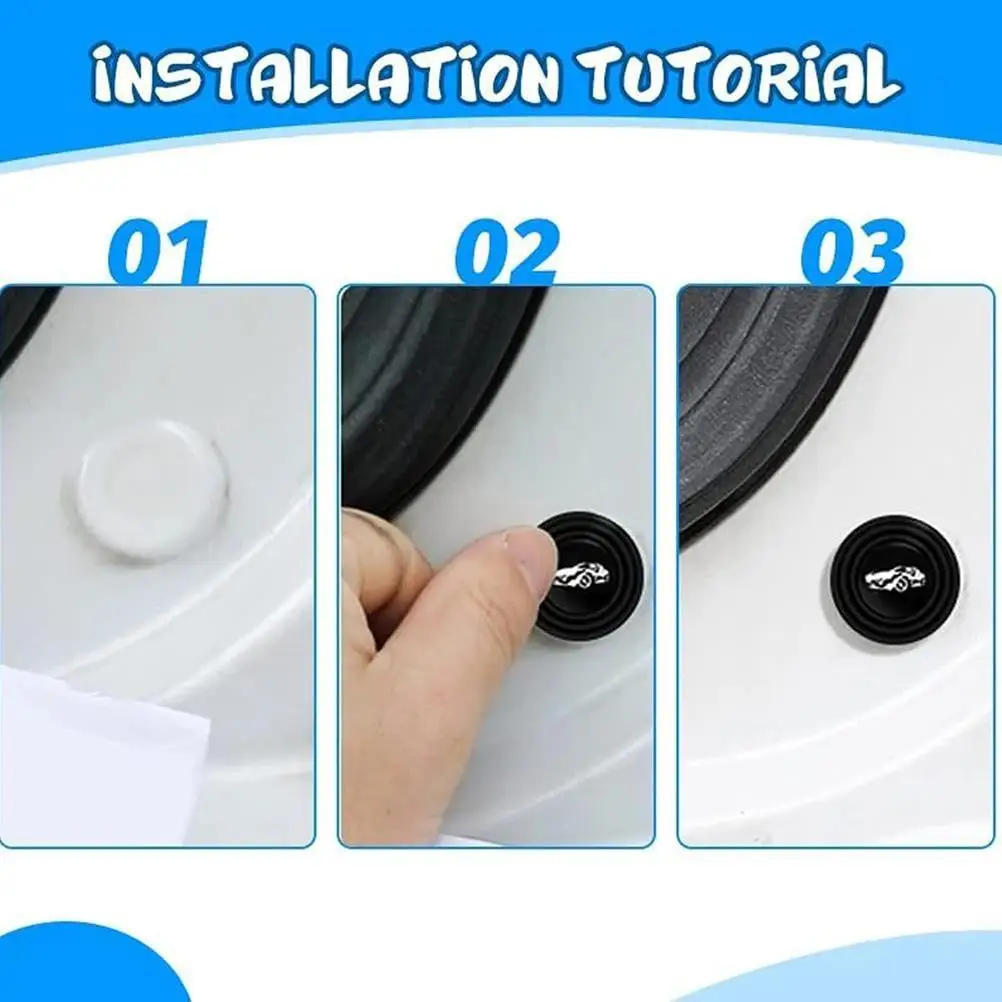 INSTALLATION TUTORIAL

01

02

03