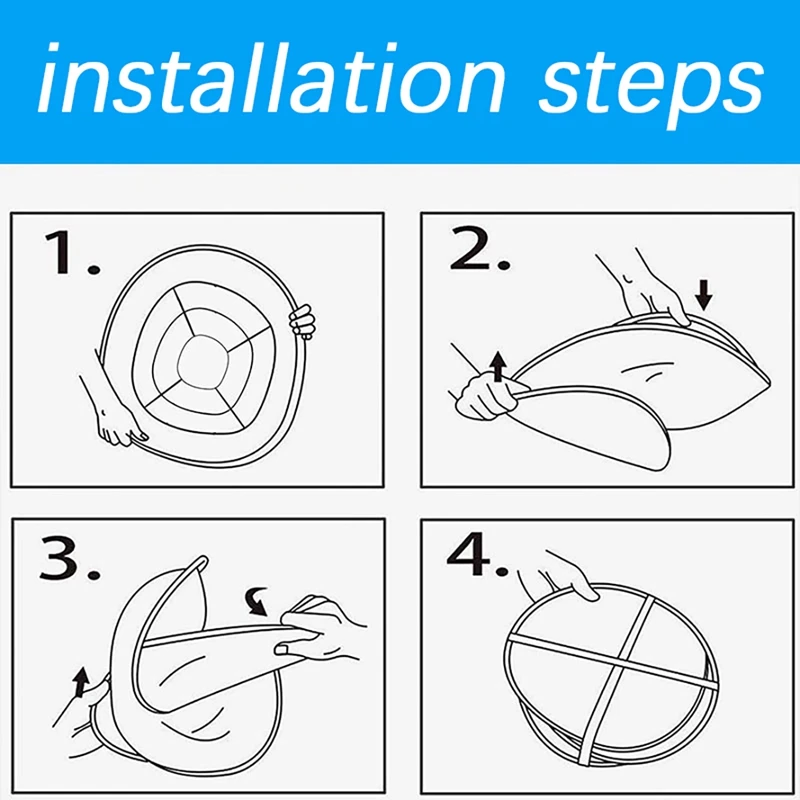 installation steps

1.

2.

3.

4.