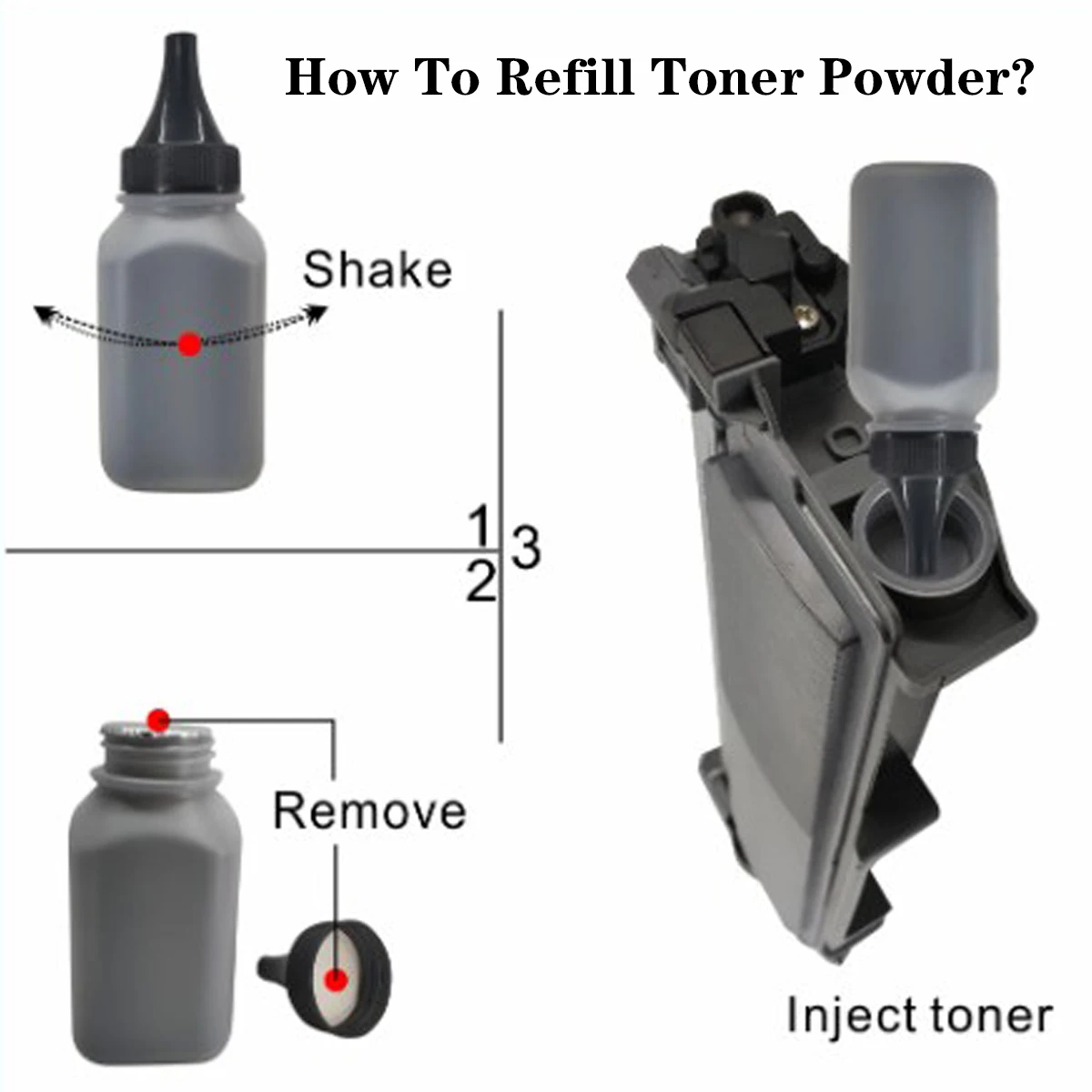 How To Refill Toner Powder?

Shake

1
2
3

Remove

Inject toner