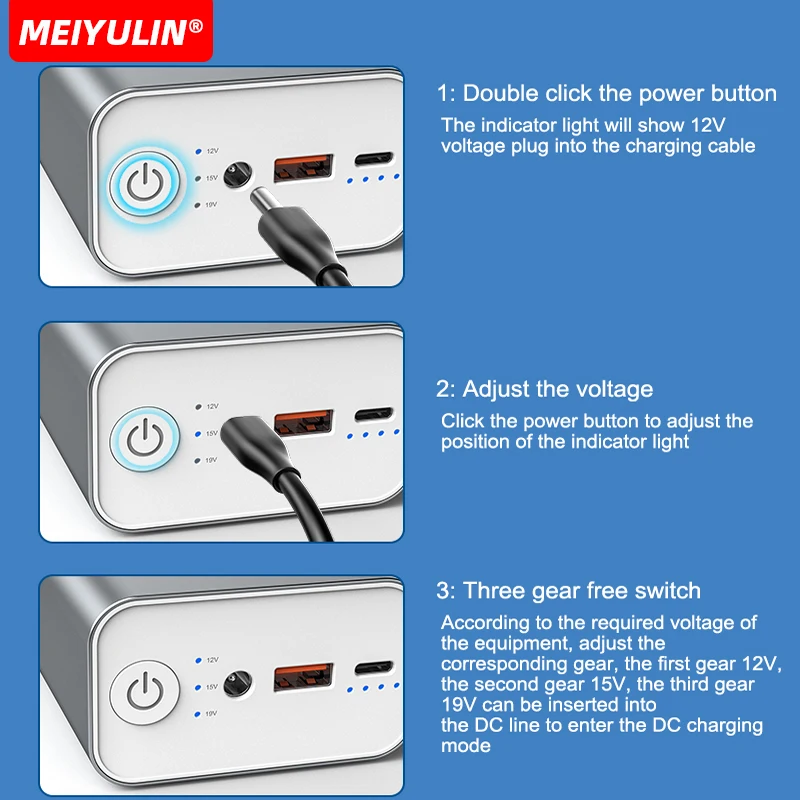 MEIYULIN®

12V
15V
19V

1: Double click the power button
The indicator light will show 12V voltage plug into the charging cable

12V
15V
19V

2: Adjust the voltage
Click the power button to adjust the position of the indicator light

12V
15V
19V

3: Three gear free switch
According to the required voltage of the equipment, adjust the corresponding gear, the first gear 12V, the second gear 15V, the third gear 19V can be inserted into
the DC line to enter the DC charging mode