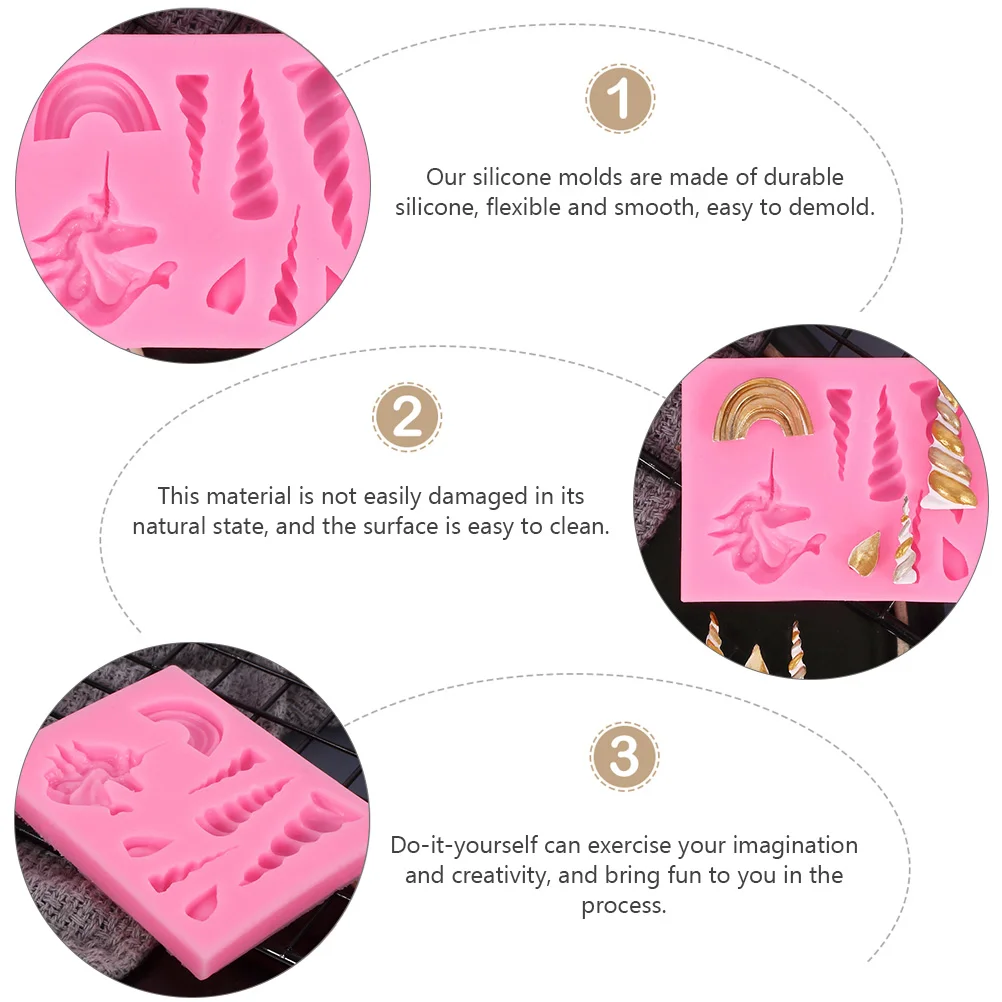 1

Our silicone molds are made of durable silicone, flexible and smooth, easy to demold.

2

This material is not easily damaged in its natural state, and the surface is easy to clean.

3

Do-it-yourself can exercise your imagination and creativity, and bring fun to you in the process.