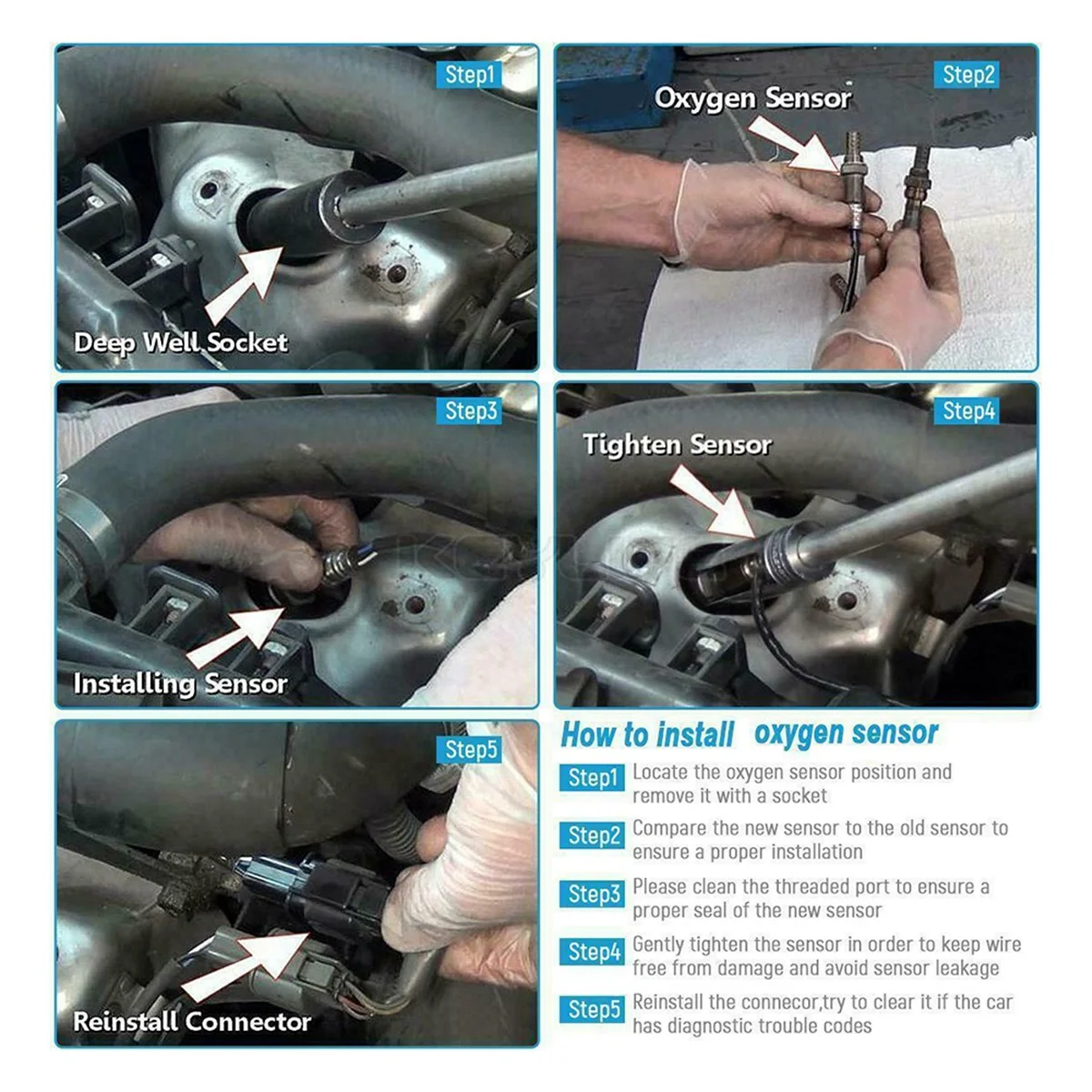 Step1

Deep Well Socket

Step2

Oxygen Sensor

Step3

Installing Sensor

Step4

Tighten Sensor

Step5

Reinstall Connector

How to install oxygen sensor

Step1 Locate the oxygen sensor position and remove it with a socket

Step2 Compare the new sensor to the old sensor to ensure a proper installation

Step3 Please clean the threaded port to ensure a proper seal of the new sensor

Step4 Gently tighten the sensor in order to keep wire free from damage and avoid sensor leakage

Step5 Reinstall the connecor,try to clear it if the car has diagnostic trouble codes