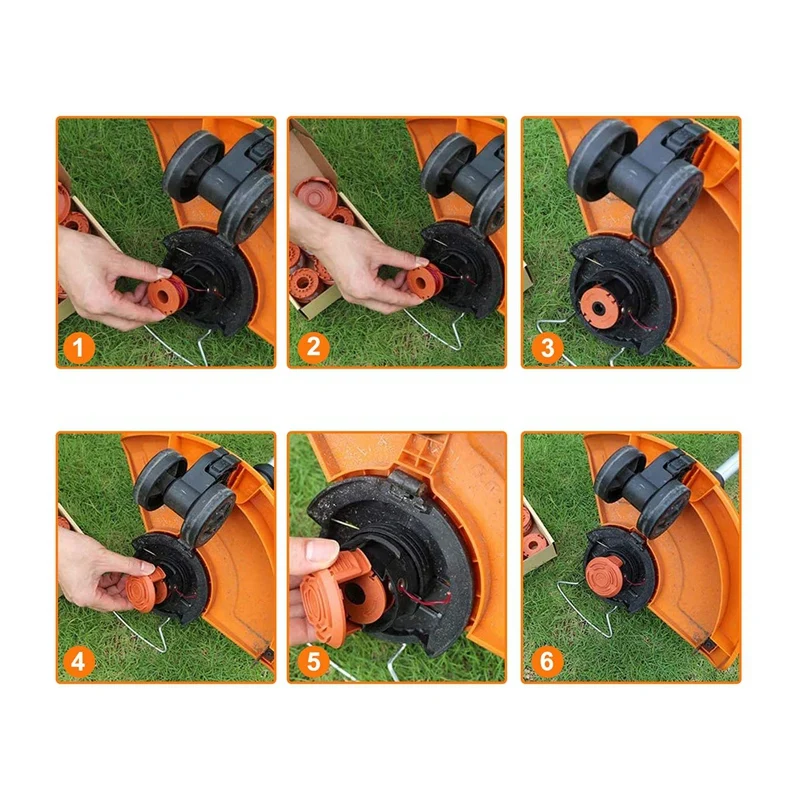 1

2

3

4

5

6