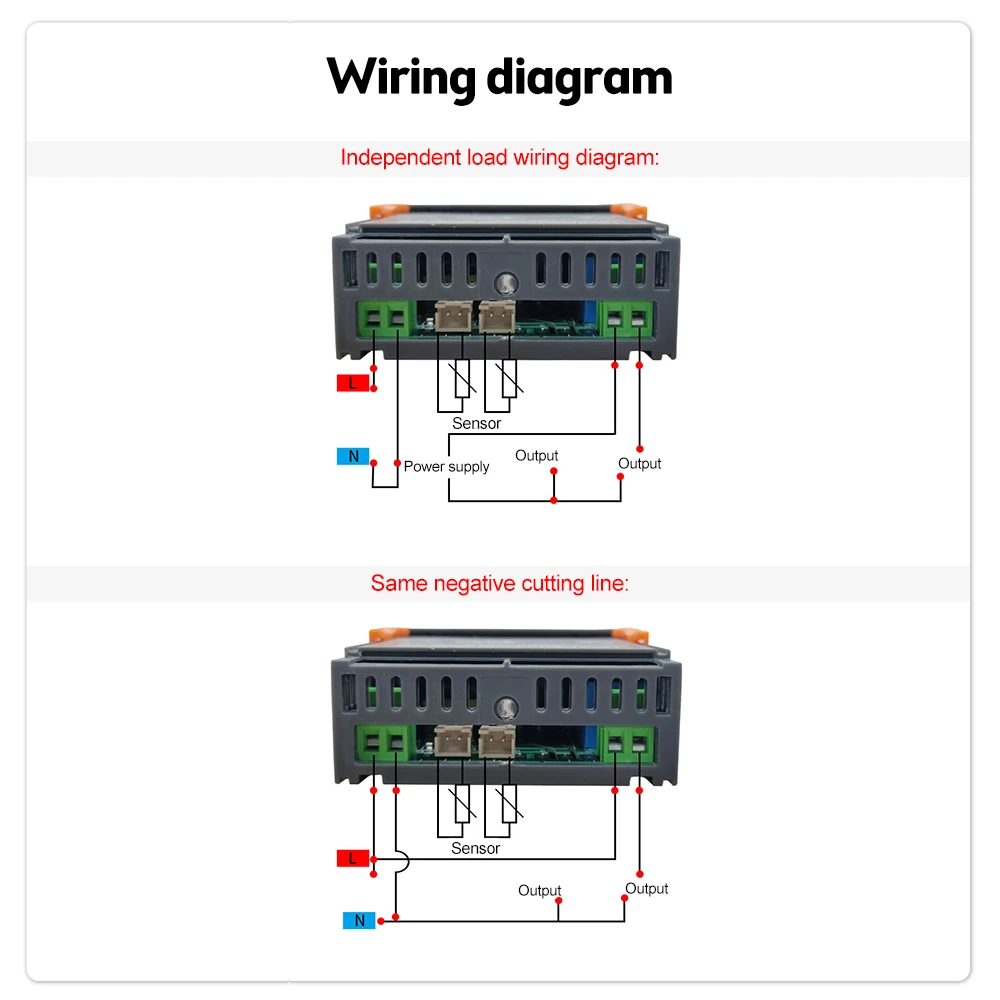 Wiring diagram

Independent load wiring diagram:

L

Sensor

N

Power supply

Output

Output

Same negative cutting line:

Sensor

L

Output

Output

N