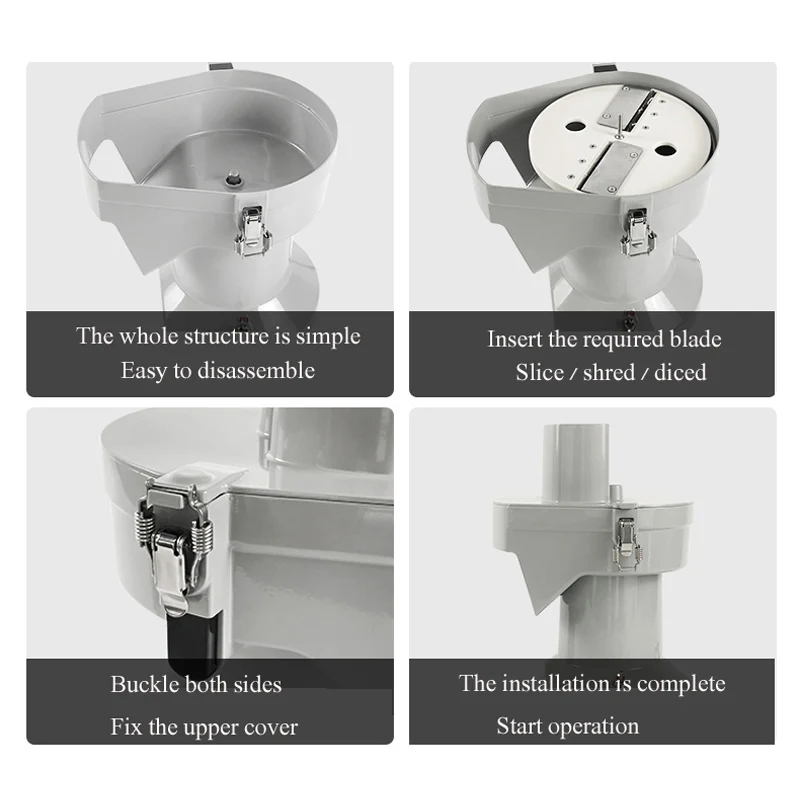 The whole structure is simple
Easy to disassemble

Insert the required blade
Slice / shred / diced

Buckle both sides
Fix the upper cover

The installation is complete
Start operation