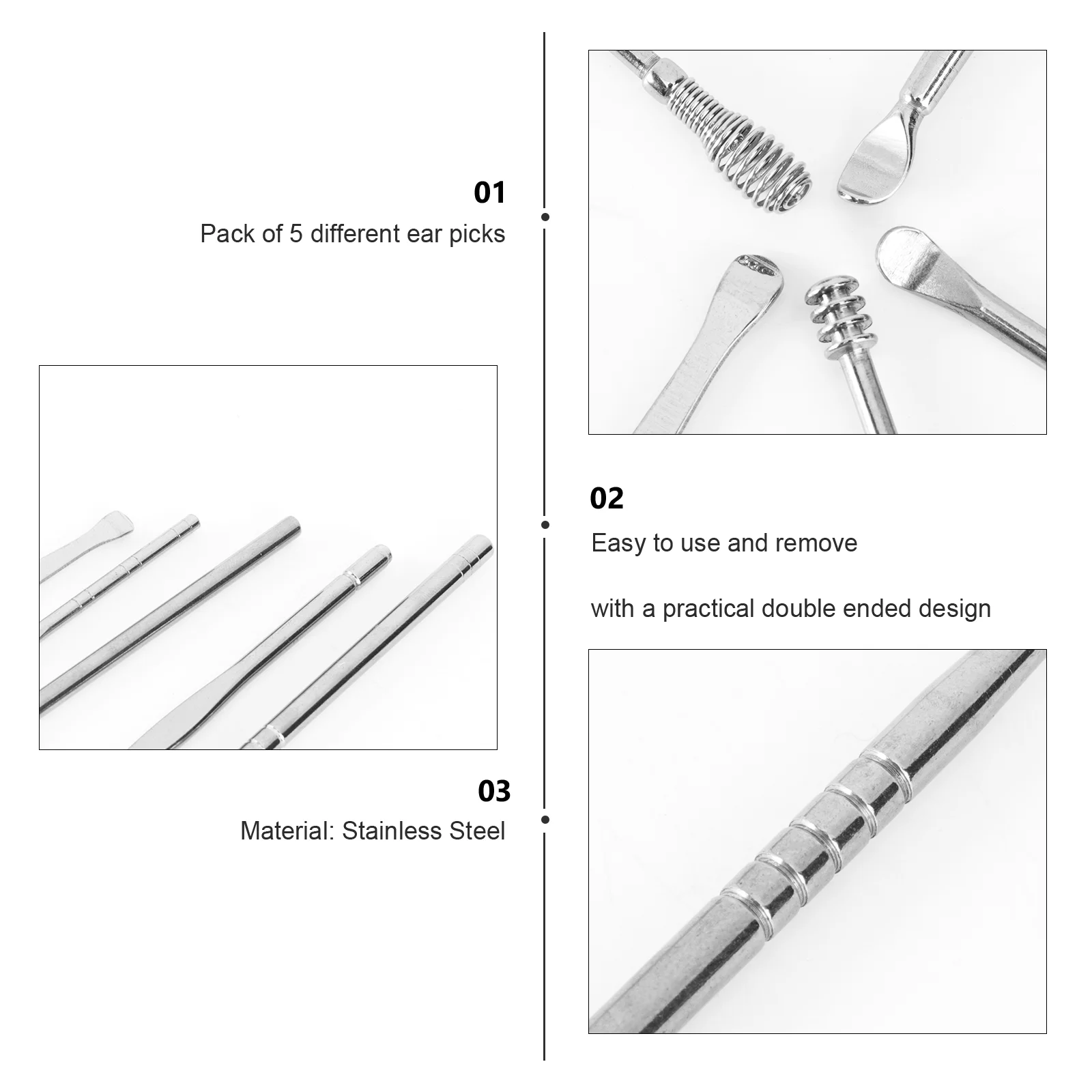 01
Pack of 5 different ear picks

02
Easy to use and remove

with a practical double ended design

03
Material: Stainless Steel