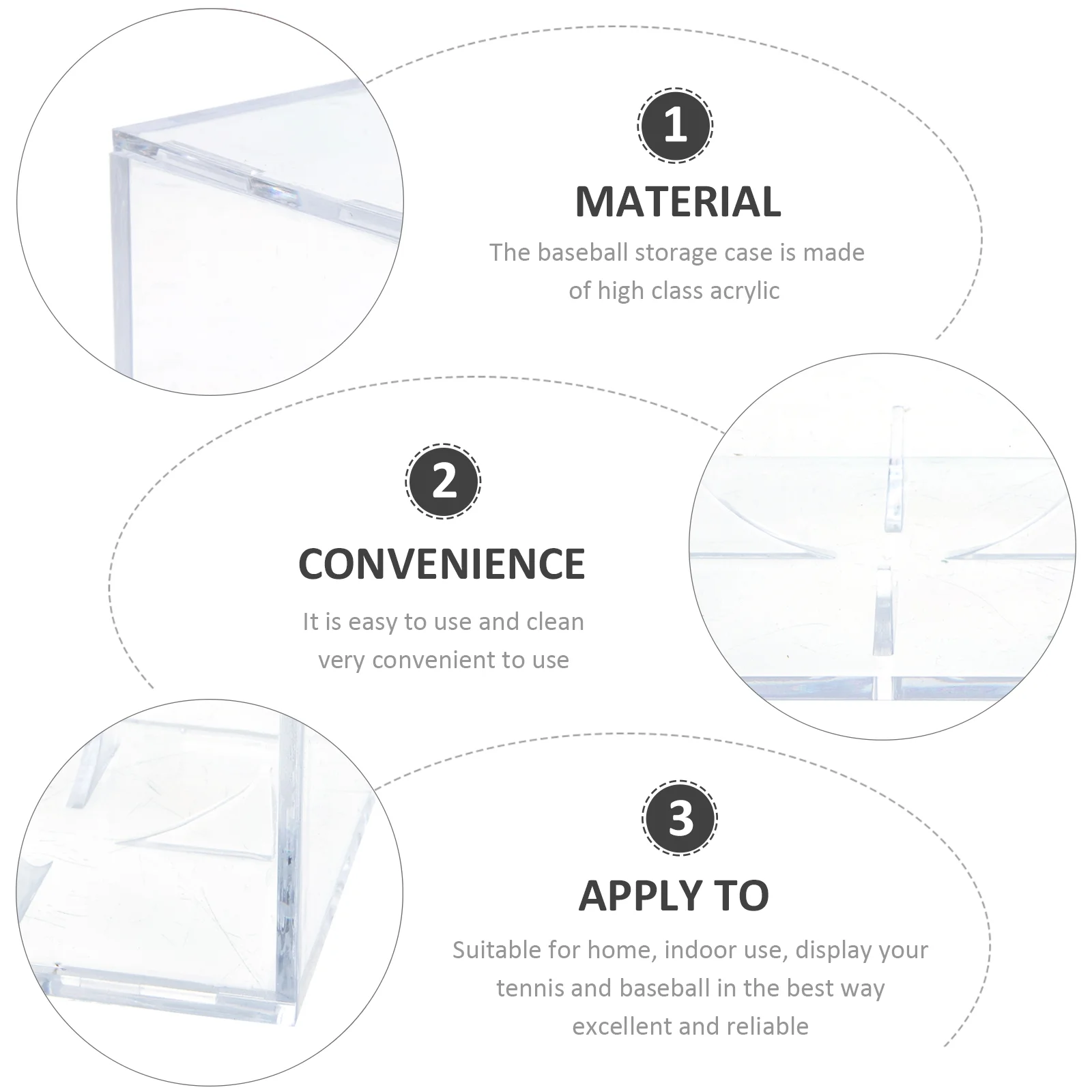 1

MATERIAL

The baseball storage case is made of high class acrylic

2

CONVENIENCE

It is easy to use and clean very convenient to use

3

APPLY TO

Suitable for home, indoor use, display your tennis and baseball in the best way excellent and reliable