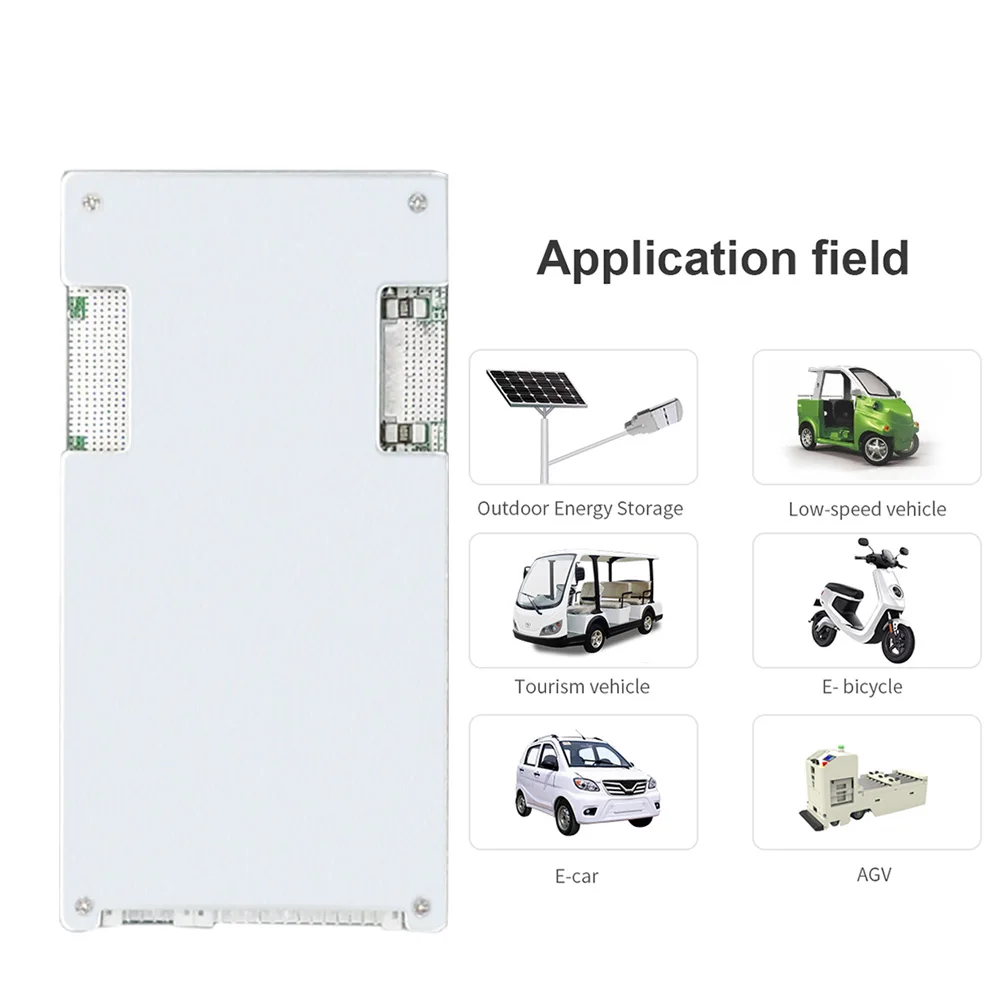 Application field

Outdoor Energy Storage

Low-speed vehicle

Tourism vehicle

E- bicycle

E-car

AGV