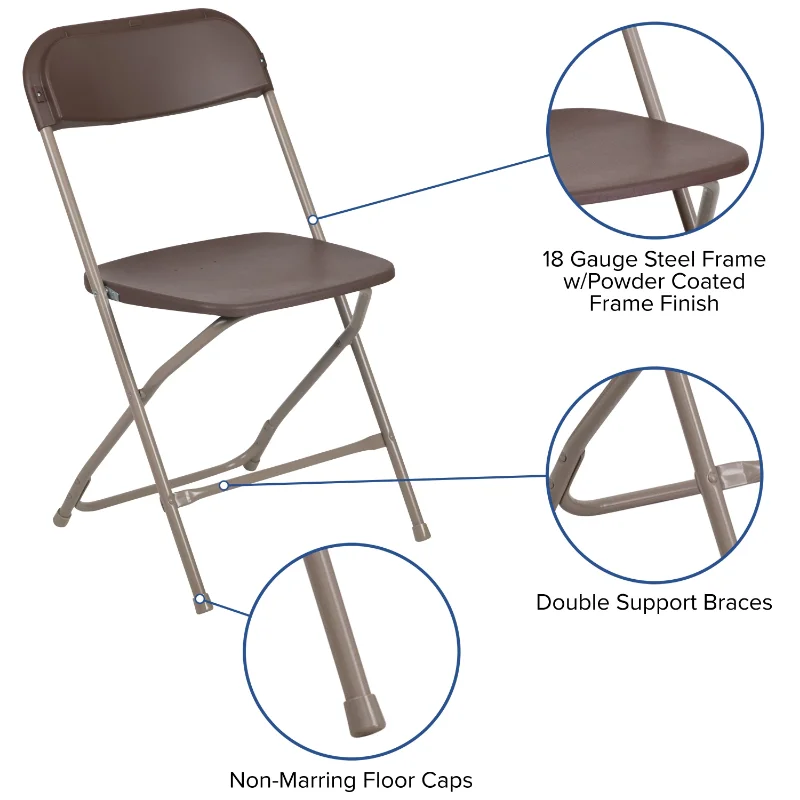 18 Gauge Steel Frame w/Powder Coated Frame Finish

Double Support Braces

Non-Marring Floor Caps