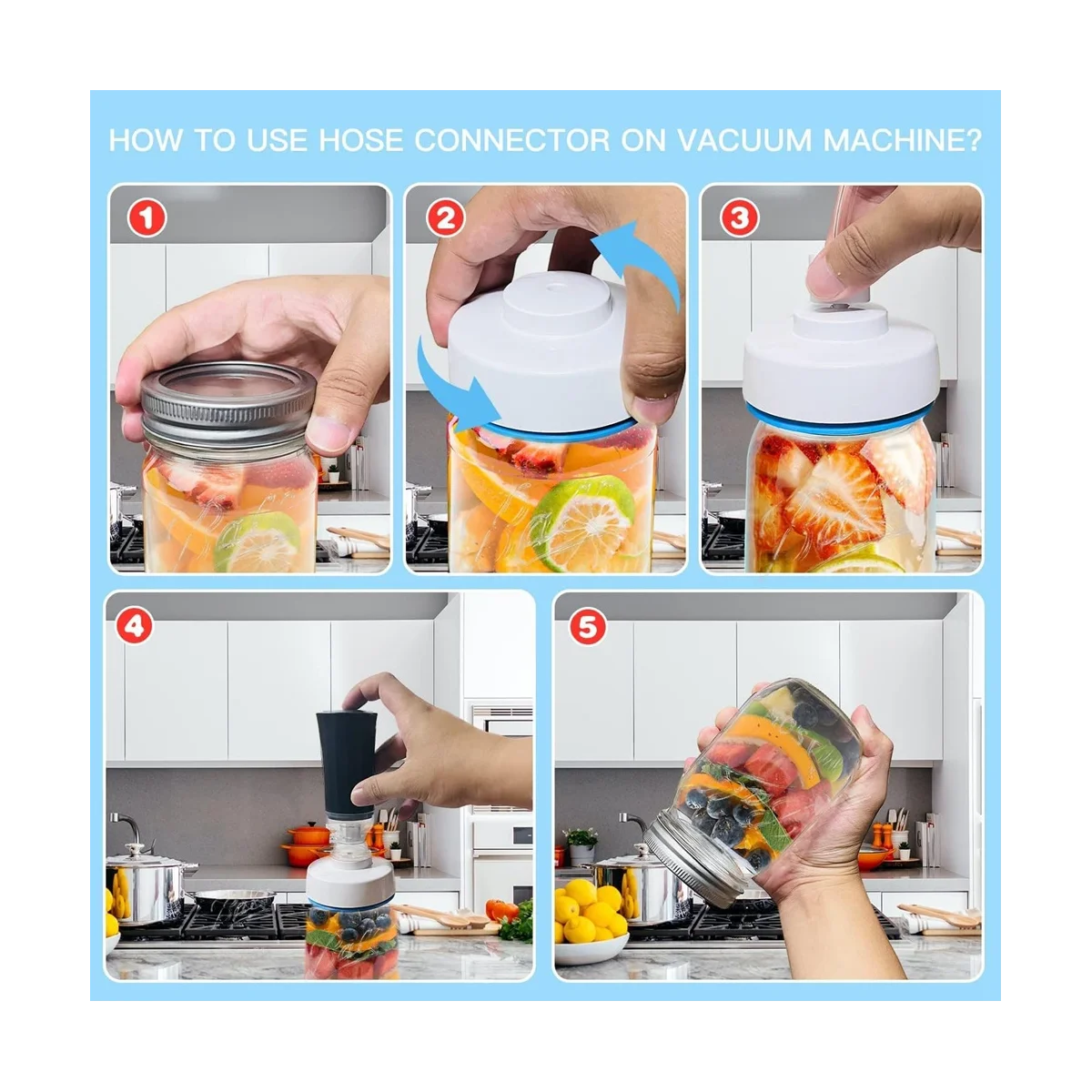 HOW TO USE HOSE CONNECTOR ON VACUUM MACHINE?

1

2

3

4

5