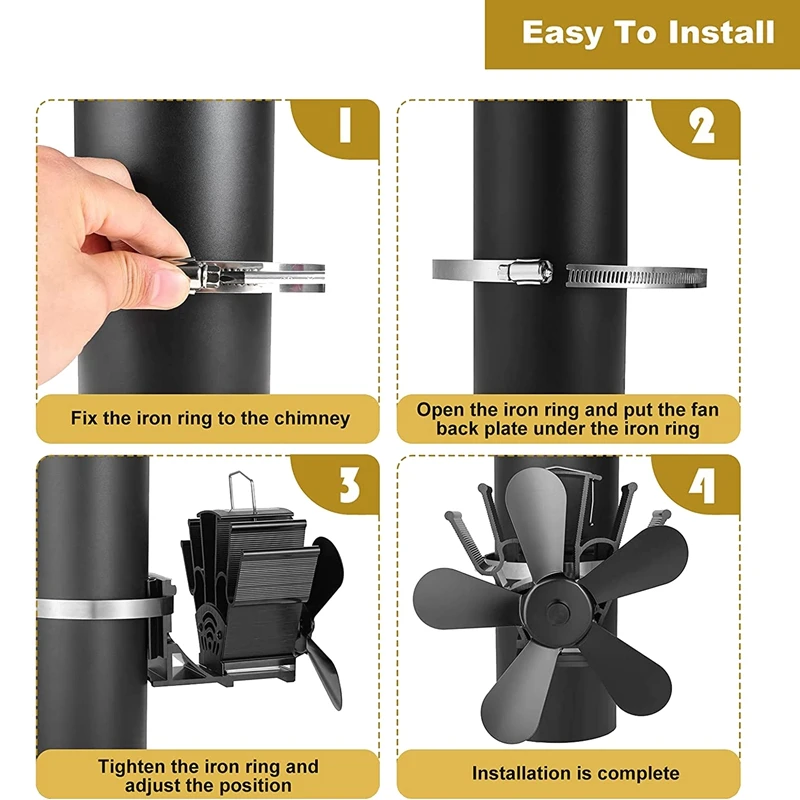 Easy To Install

1

Fix the iron ring to the chimney

2

Open the iron ring and put the fan back plate under the iron ring

3

Tighten the iron ring and adjust the position

4

Installation is complete