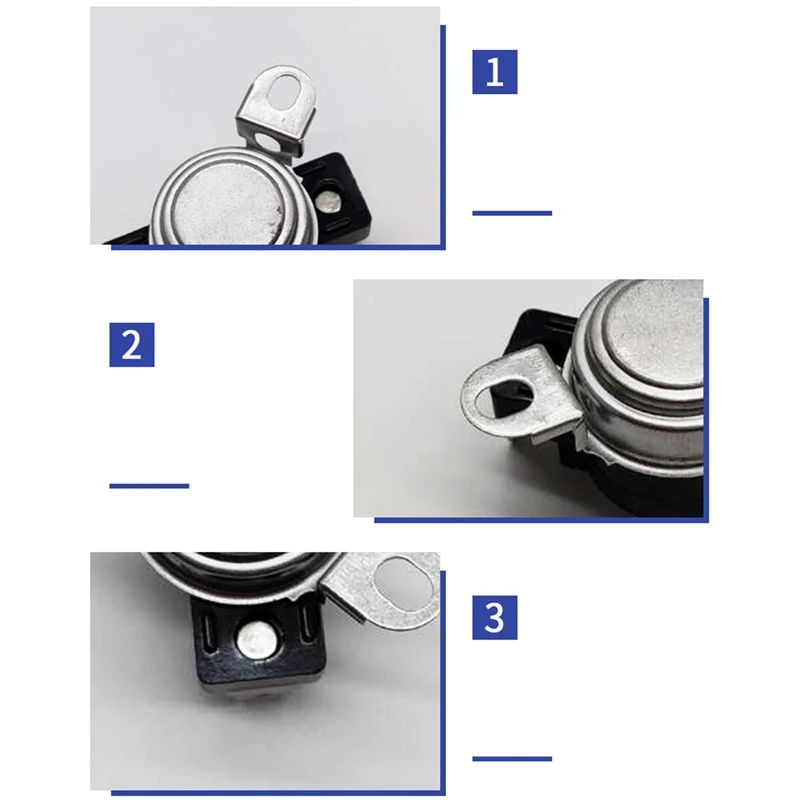 1

2

3