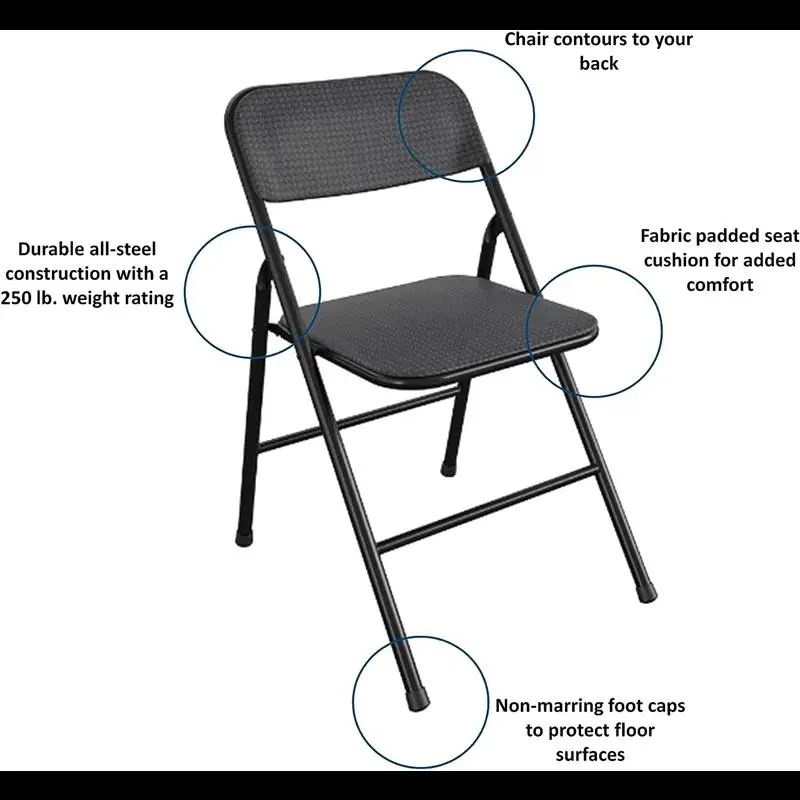 Chair contours to your back

Durable all-steel construction with a 250 lb. weight rating

Fabric padded seat cushion for added comfort

Non-marring foot caps to protect floor surfaces