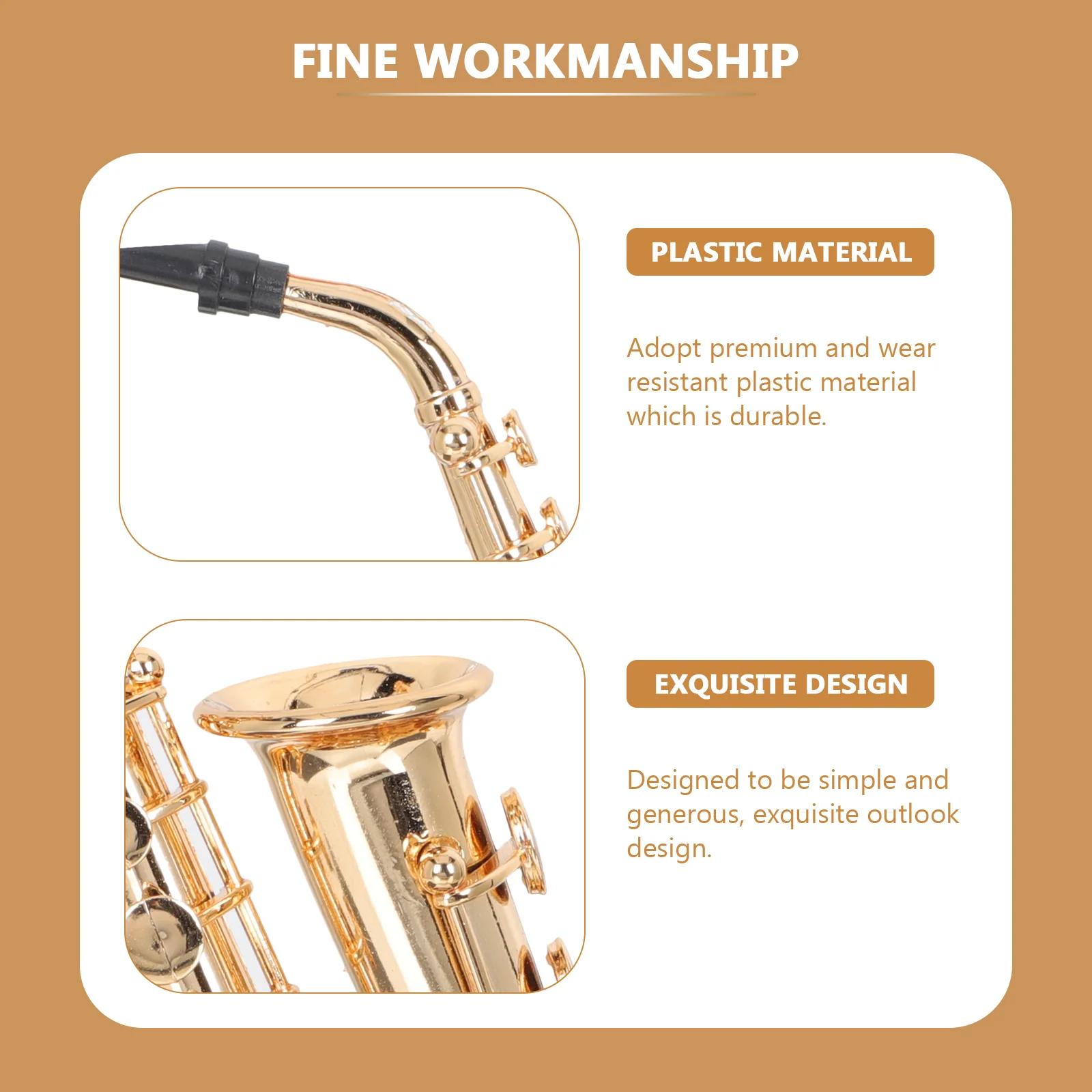 FINE WORKMANSHIP

PLASTIC MATERIAL

Adopt premium and wear resistant plastic material which is durable.

EXQUISITE DESIGN

Designed to be simple and generous, exquisite outlook design.