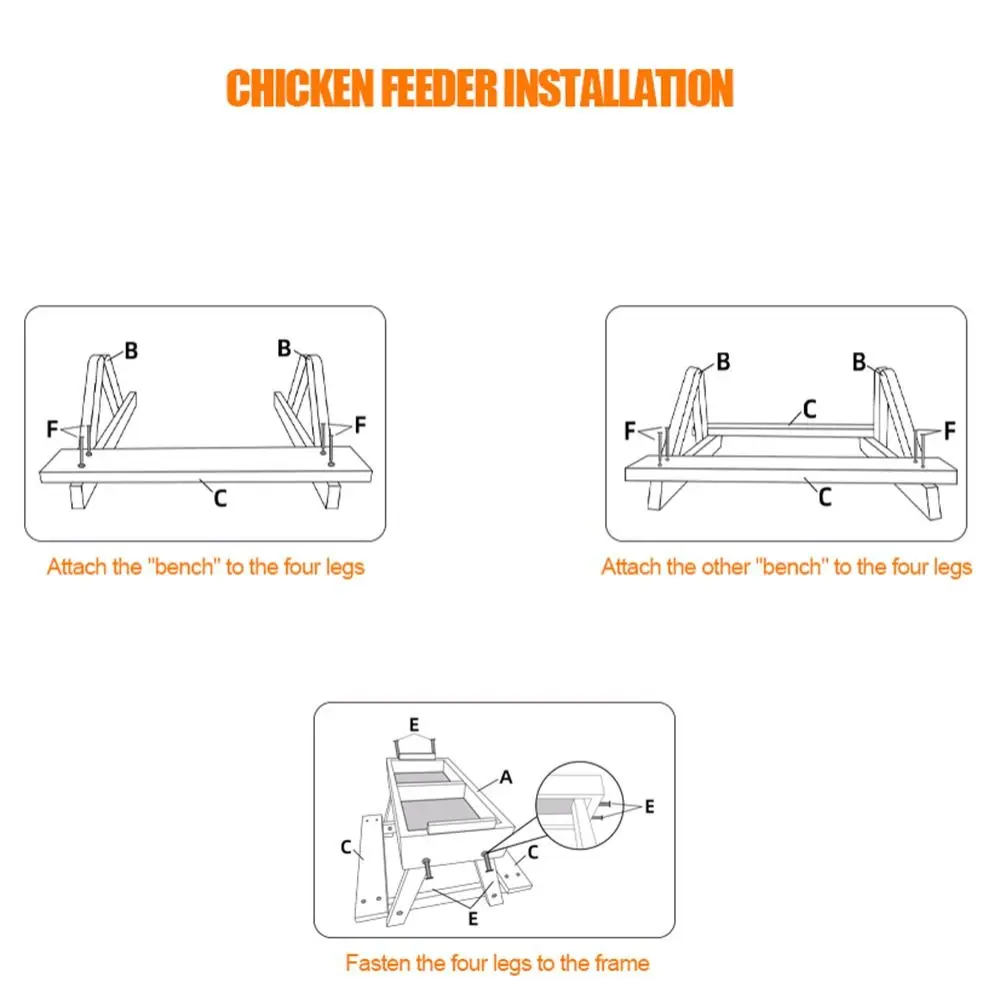 CHICKEN FEEDER INSTALLATION

B
B
F
F
C

Attach the "bench" to the four legs

B
B
C
F
F
C

Attach the other "bench" to the four legs

E
A
E
C
C
E

Fasten the four legs to the frame