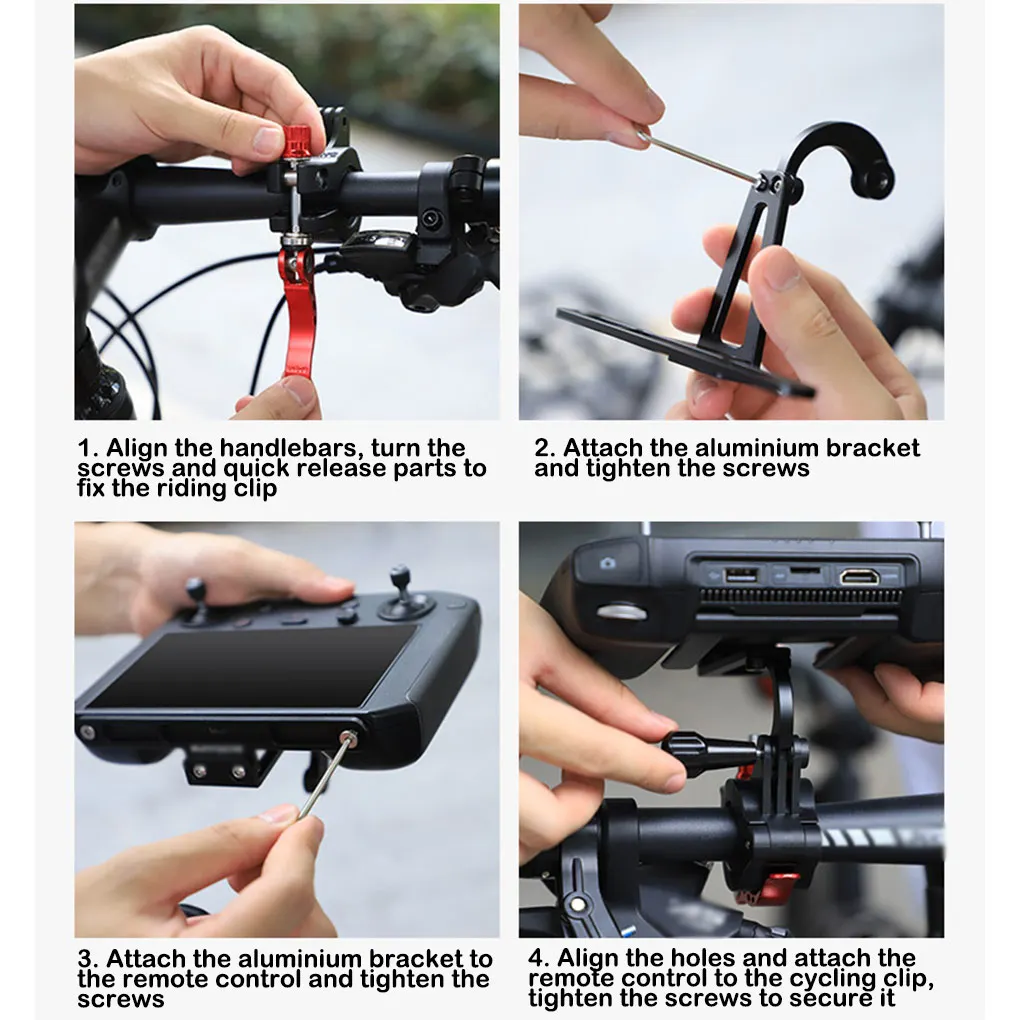 1. Align the handlebars, turn the screws and quick release parts to fix the riding clip

2. Attach the aluminium bracket and tighten the screws

3. Attach the aluminium bracket to the remote control and tighten the screws

4. Align the holes and attach the remote control to the cycling clip, tighten the screws to secure it